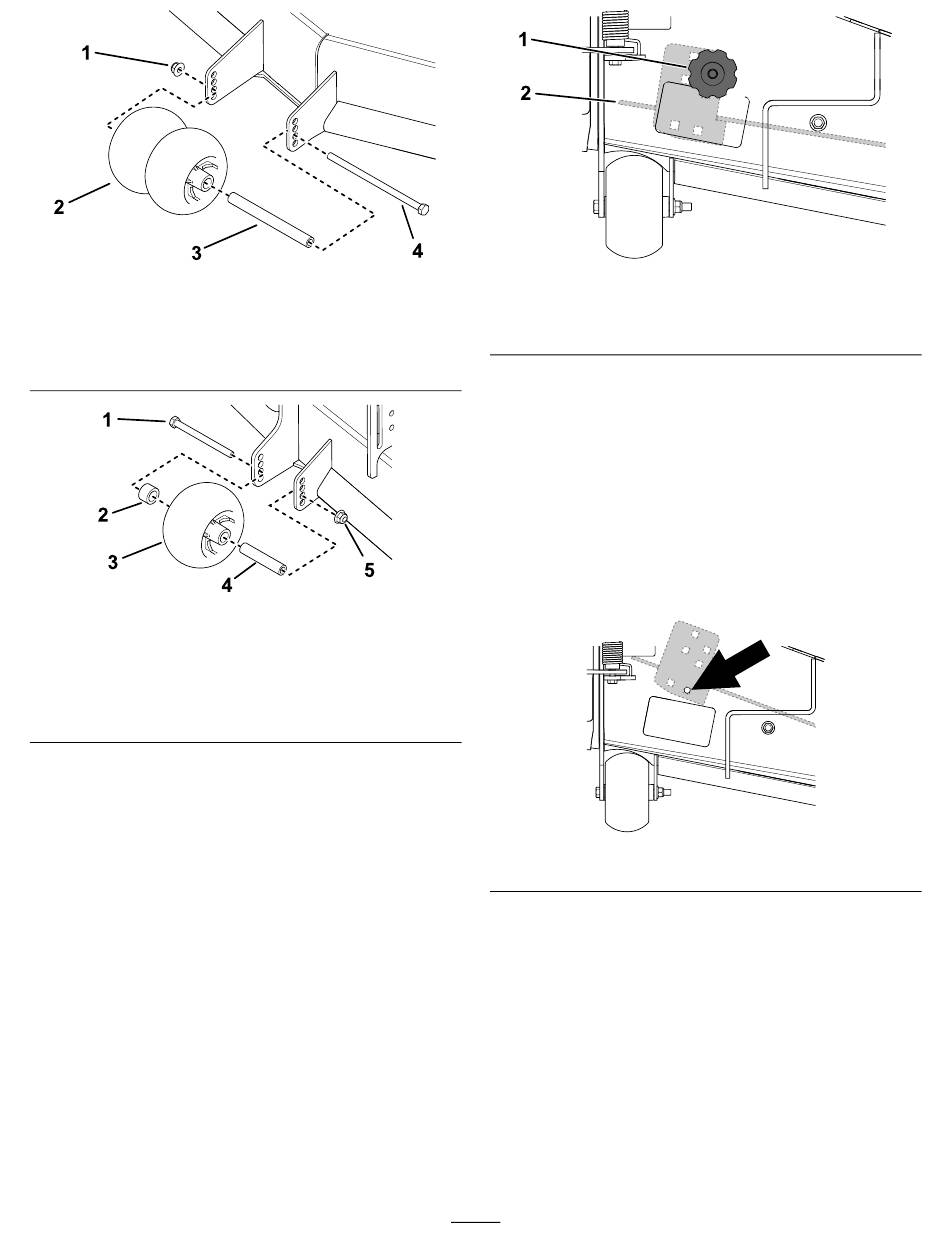 1
2
3
4

1
2
3
4
5

1
2