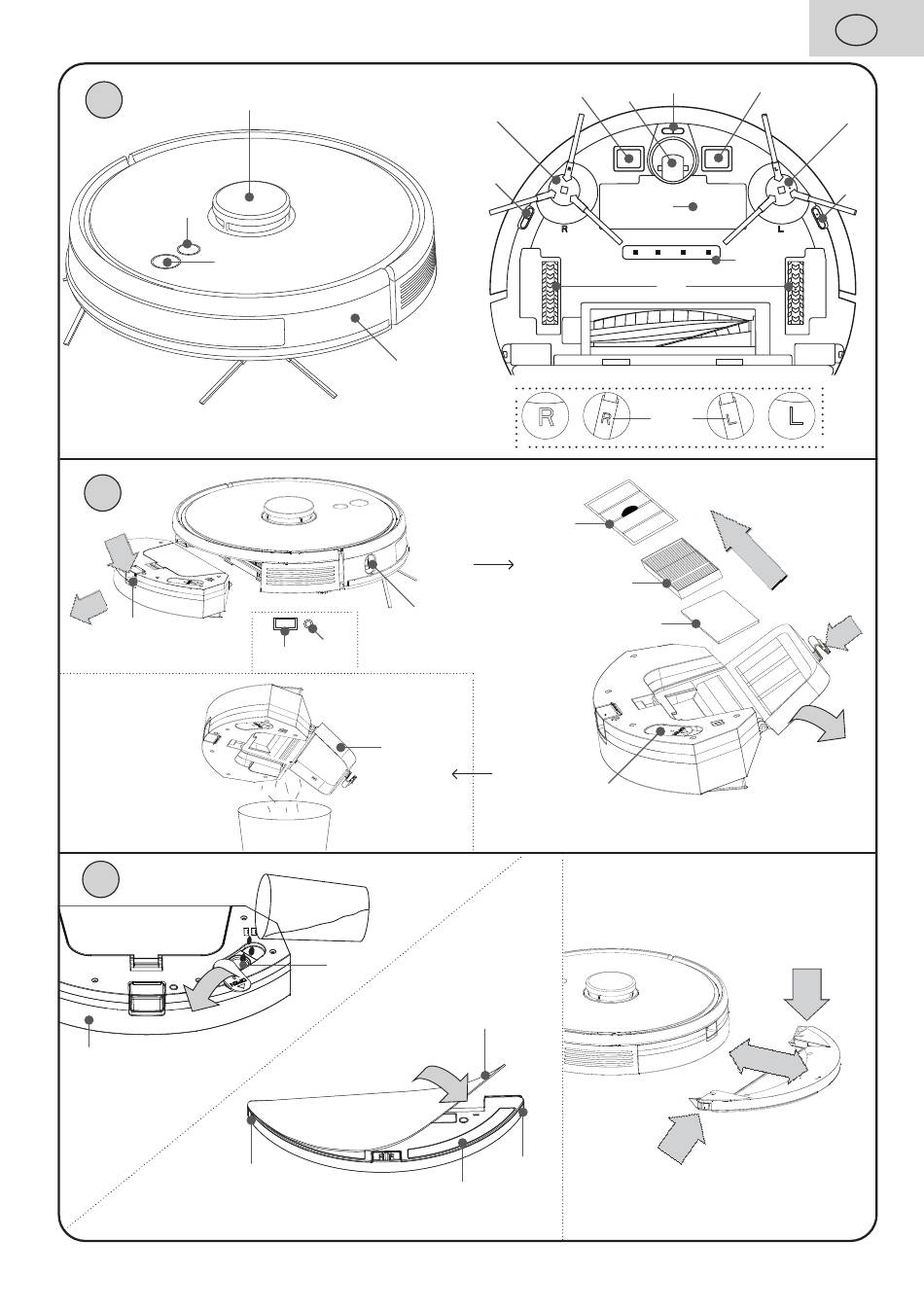 R
L
R
R
L
L