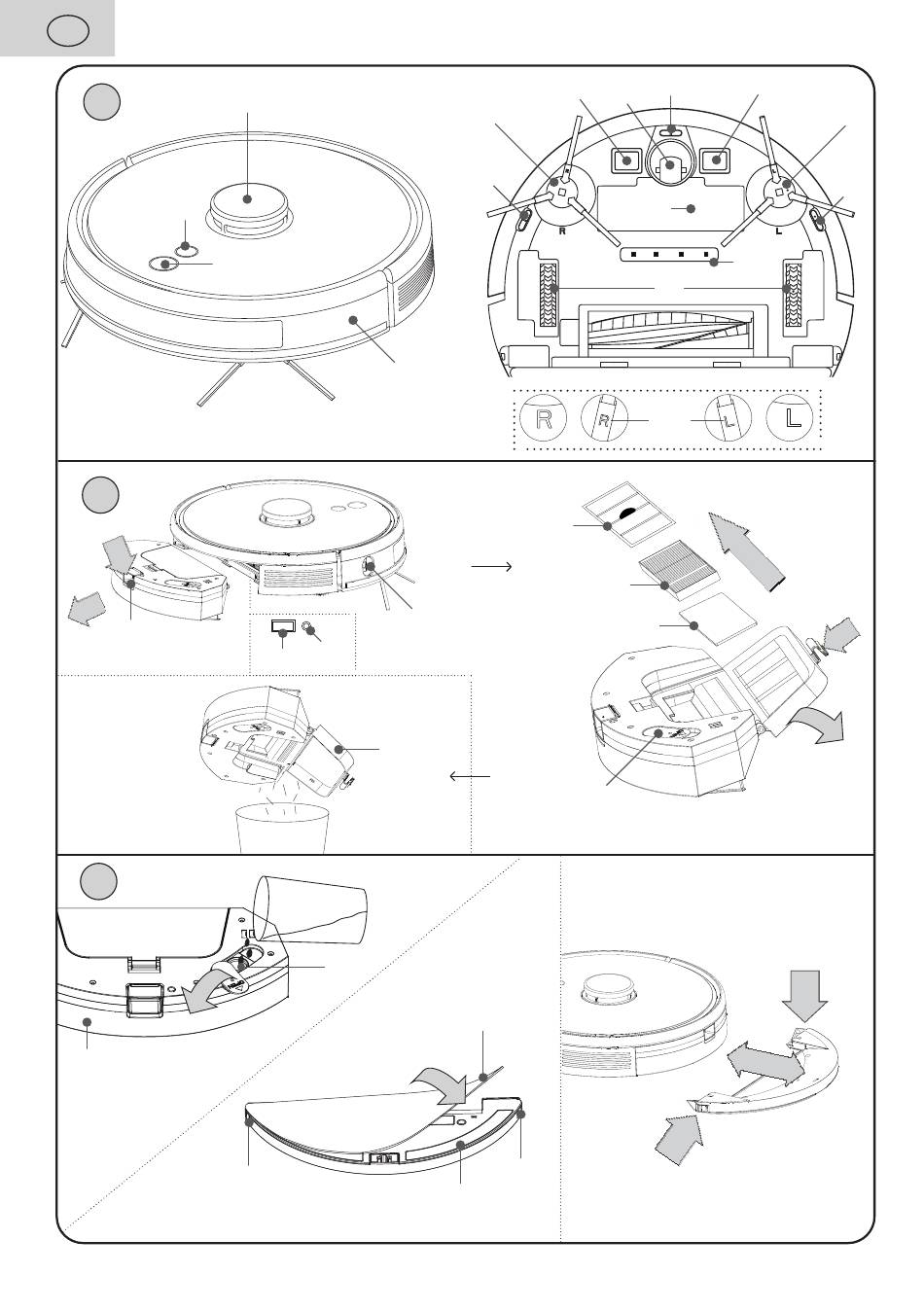 R

L

R

R

L

L