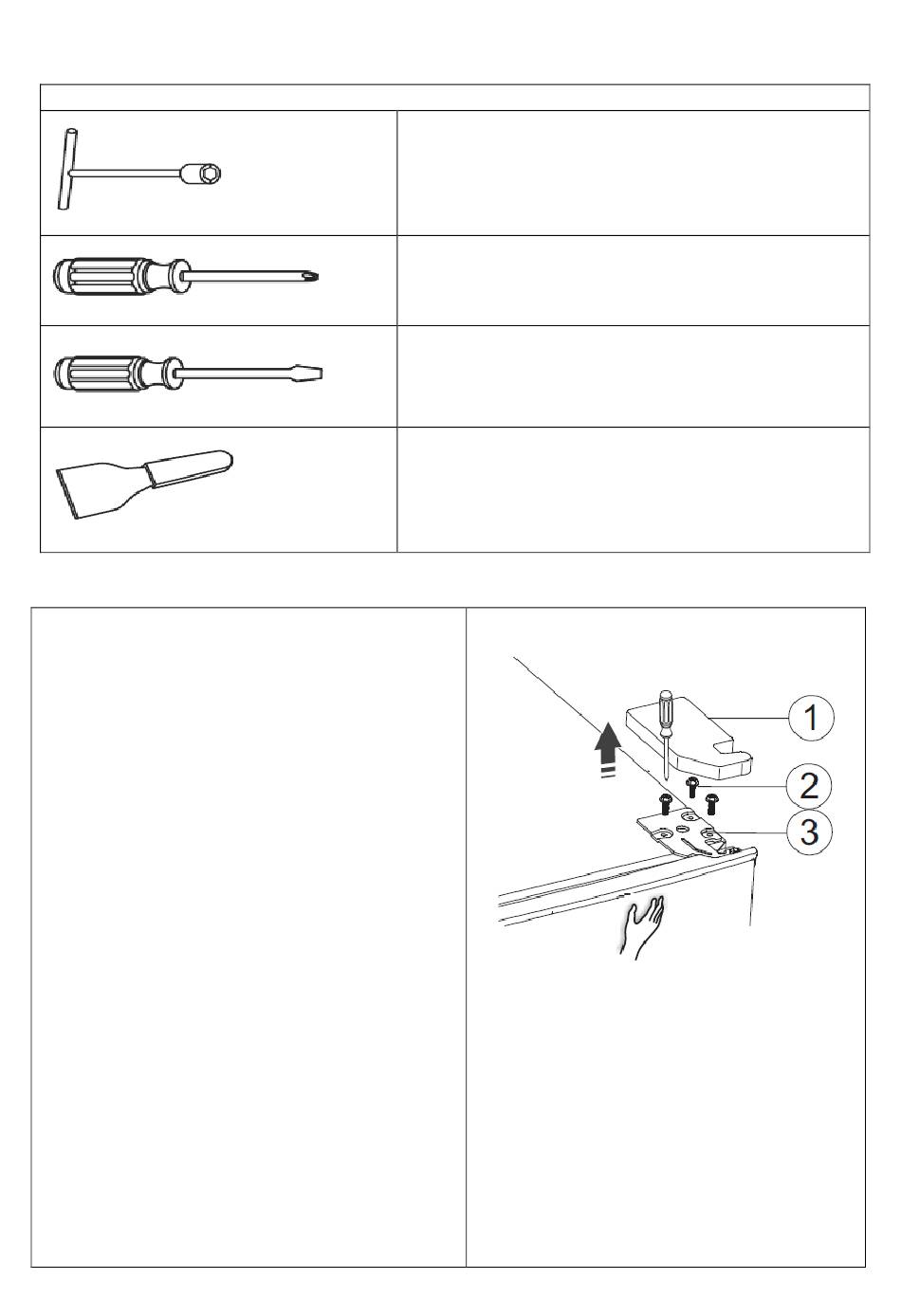 1
2
3