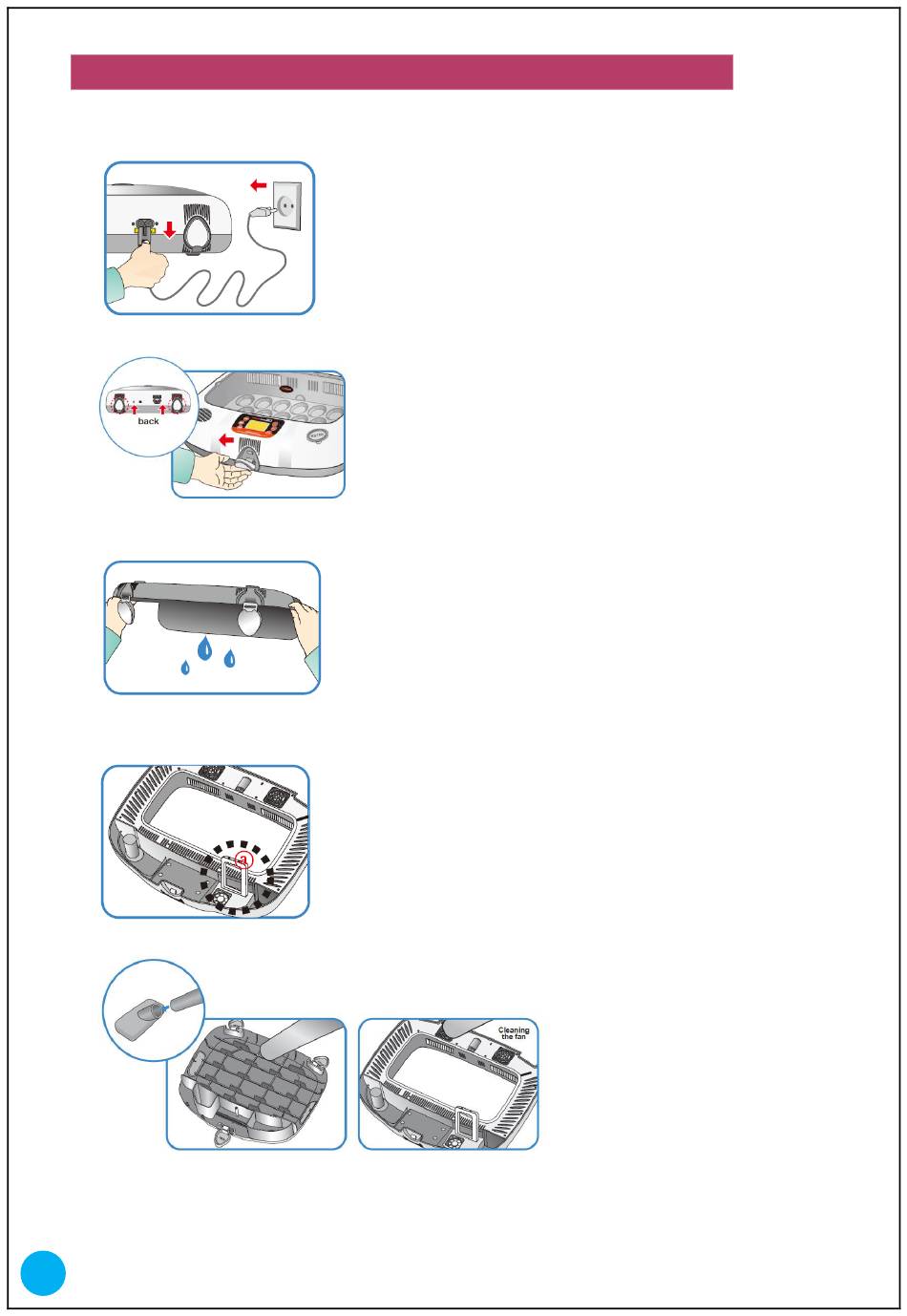 back

a

Cleaning the fan