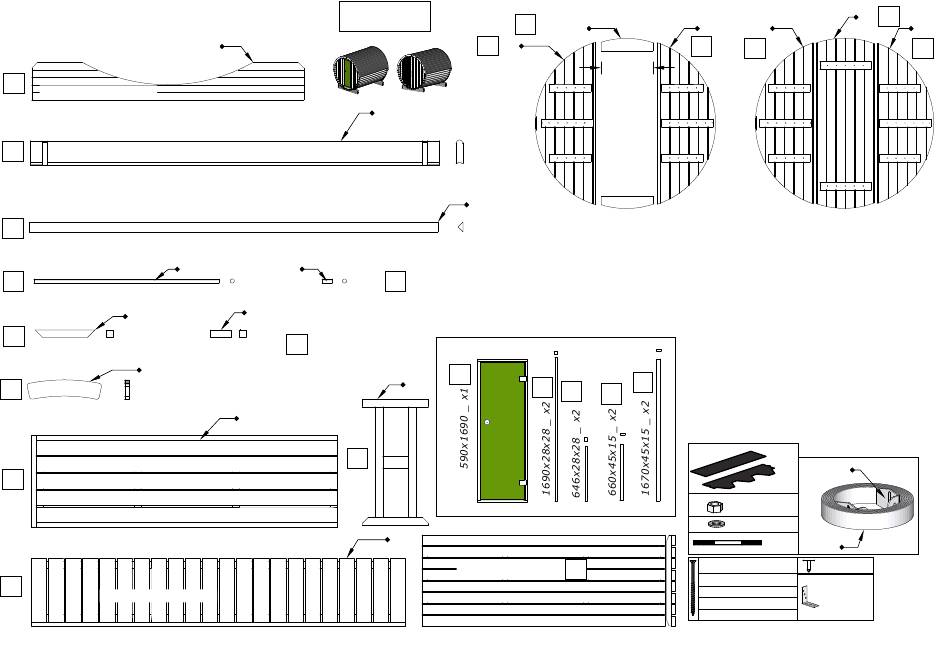 590x1690 _ x1
1690x28x28 _ x2
646x28x28 _ x2
660x45x15 _ x2
1670x45x15 _ x2