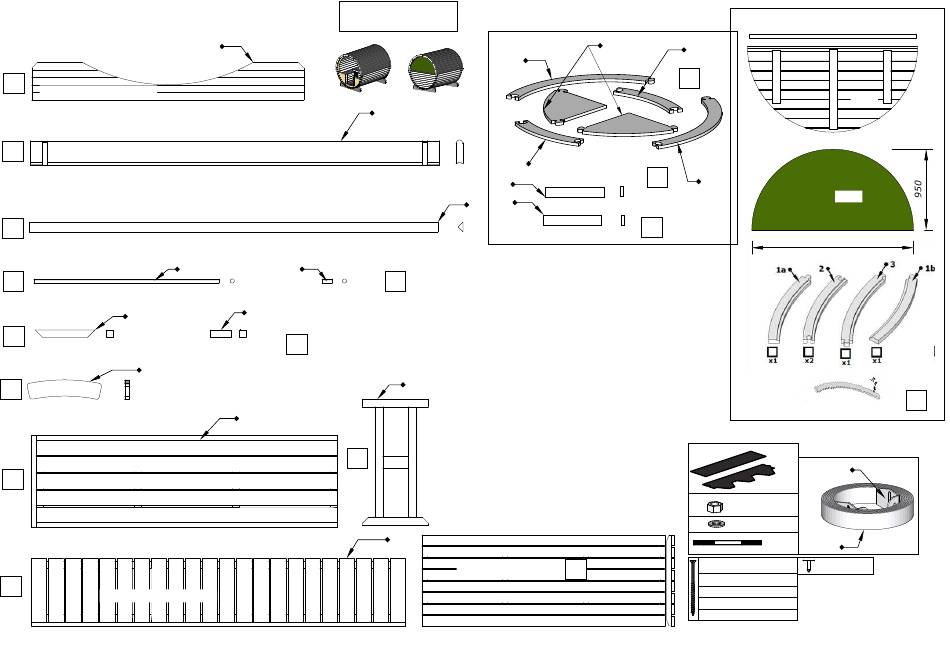 950

1a

2

3

1b

x1

x2

x1

x1