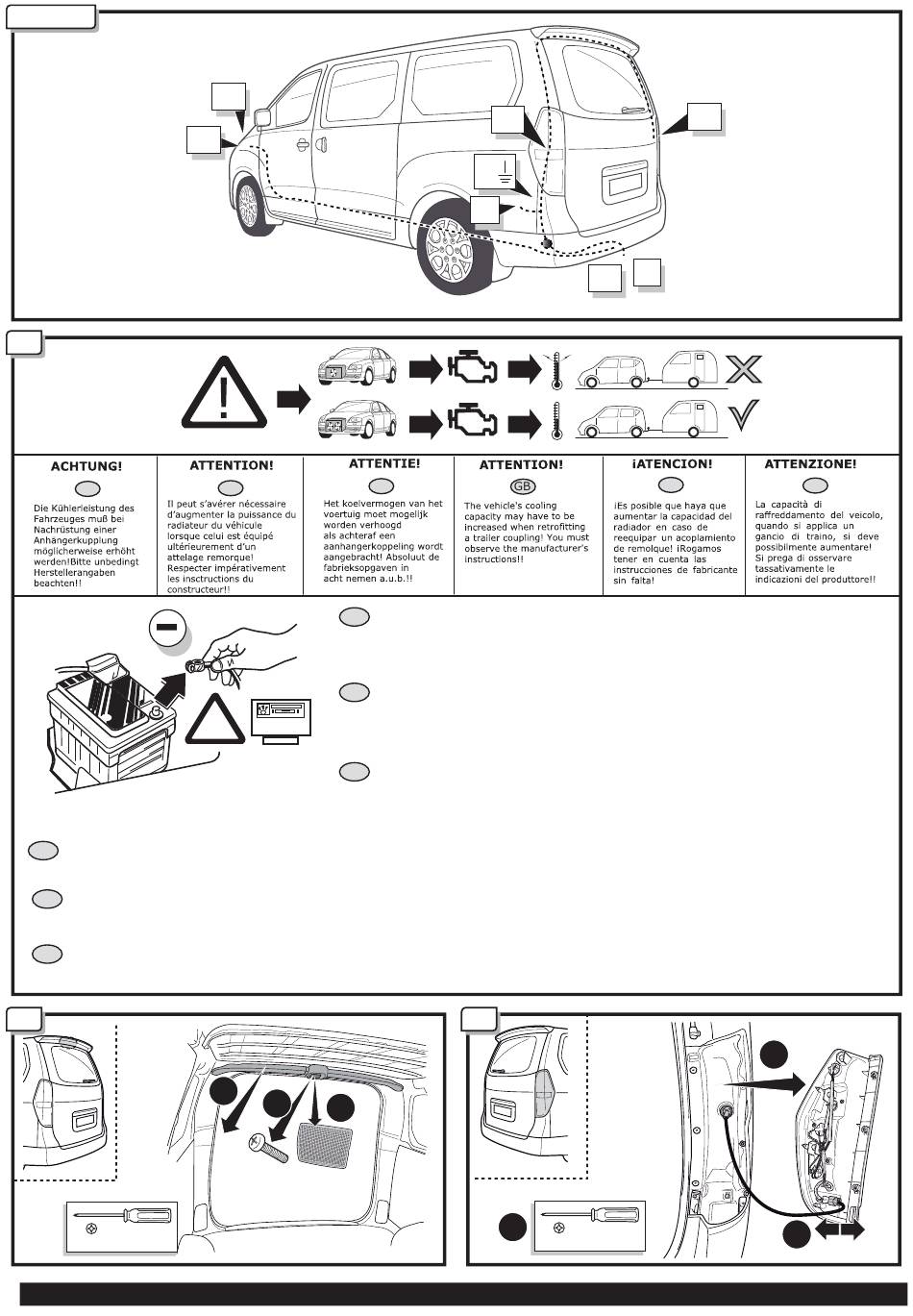 ACHTUNG!

Die Kühlerleistung des Fahrzeuges muß bei Nachrüstung einer Anhängerkupplung möglicherweise erhöht werden!Bitte unbedingt Herstellerangaben beachten!!

ATTENTION!

Il peut s'avérer nécessaire d'augmenter la puissance du radiateur du véhicule lorsque celui est équipé ultérieurement d'un attelage remorque! Respecter impérativement les insctructions du constructeur!!

ATTENTIE!

Het koelvermogen van het voertuig moet mogelijk worden verhoogd als achteraf een aanhangerkoppeling wordt aangebracht! Absoluut de fabrieksopgaven in acht nemen a.u.b.!!

ATTENTION!

GB

The vehicle's cooling capacity may have to be increased when retrofitting a trailer coupling! You must observe the manufacturer's instructions!!

¡ATENCION!

¡Es posible que haya que aumentar la capacidad del radiador en caso de reequipar un acoplamiento de remolque! ¡Rogamos tener en cuenta las instrucciones de fabricante sin falta!

ATTENZIONE!

La capacità di raffreddamento del veicolo, quando si applica un gancio di traino, si deve possibilmente aumentare! Si prega di osservare tassativamente le indicazioni del produttore!!