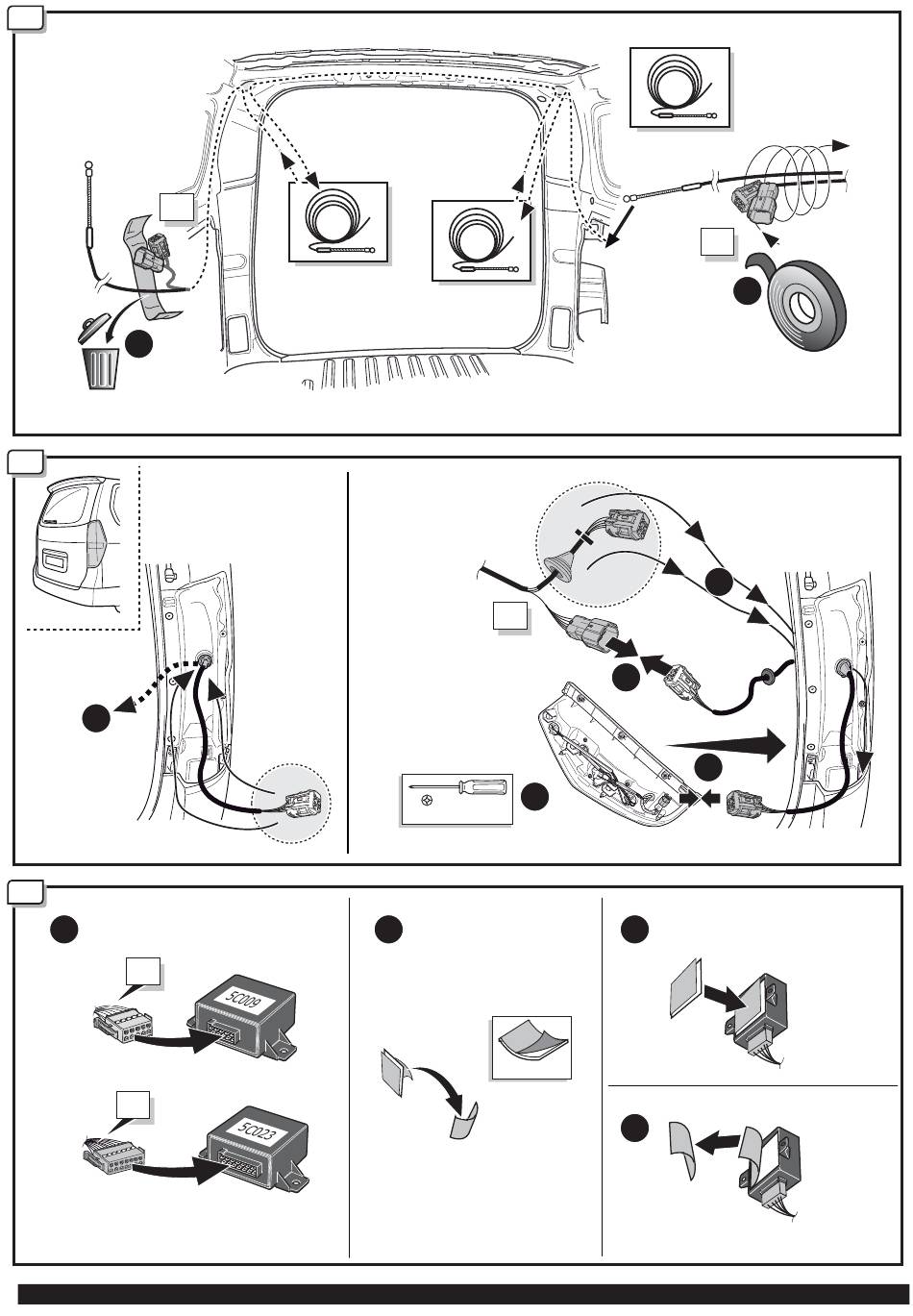 5C009

5C023