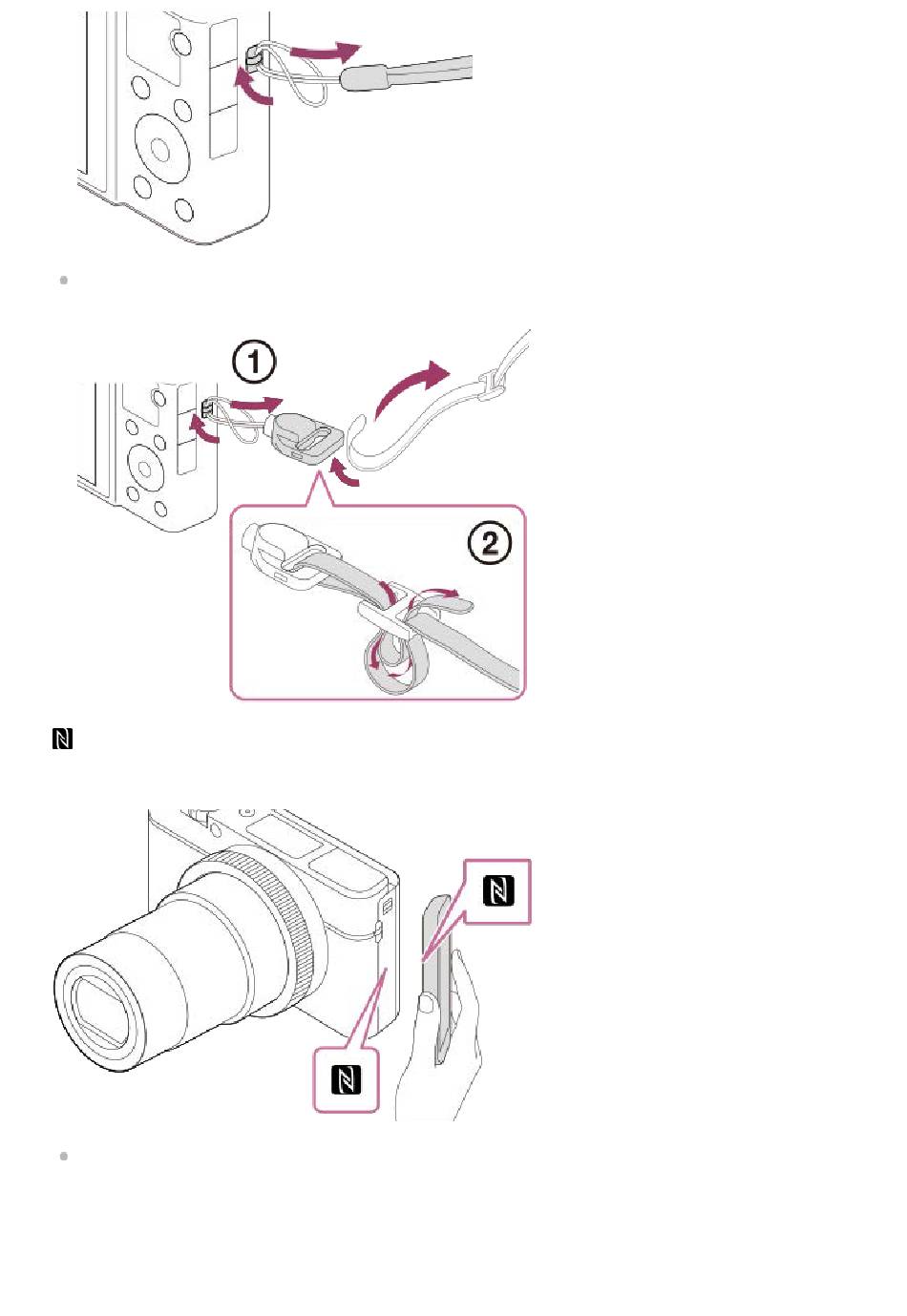 ①

②