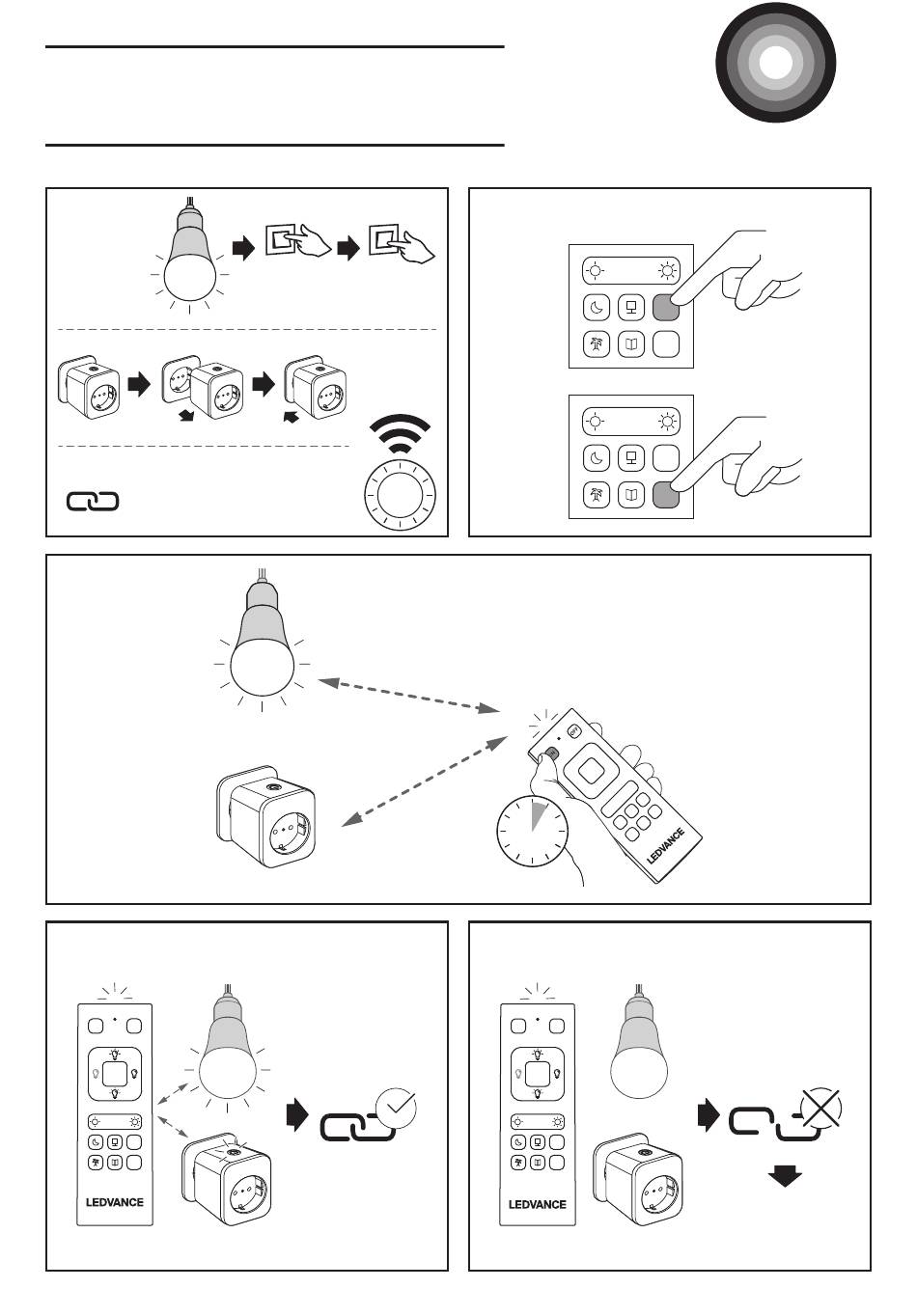 LEDVANCE

LEDVANCE

LEDVANCE