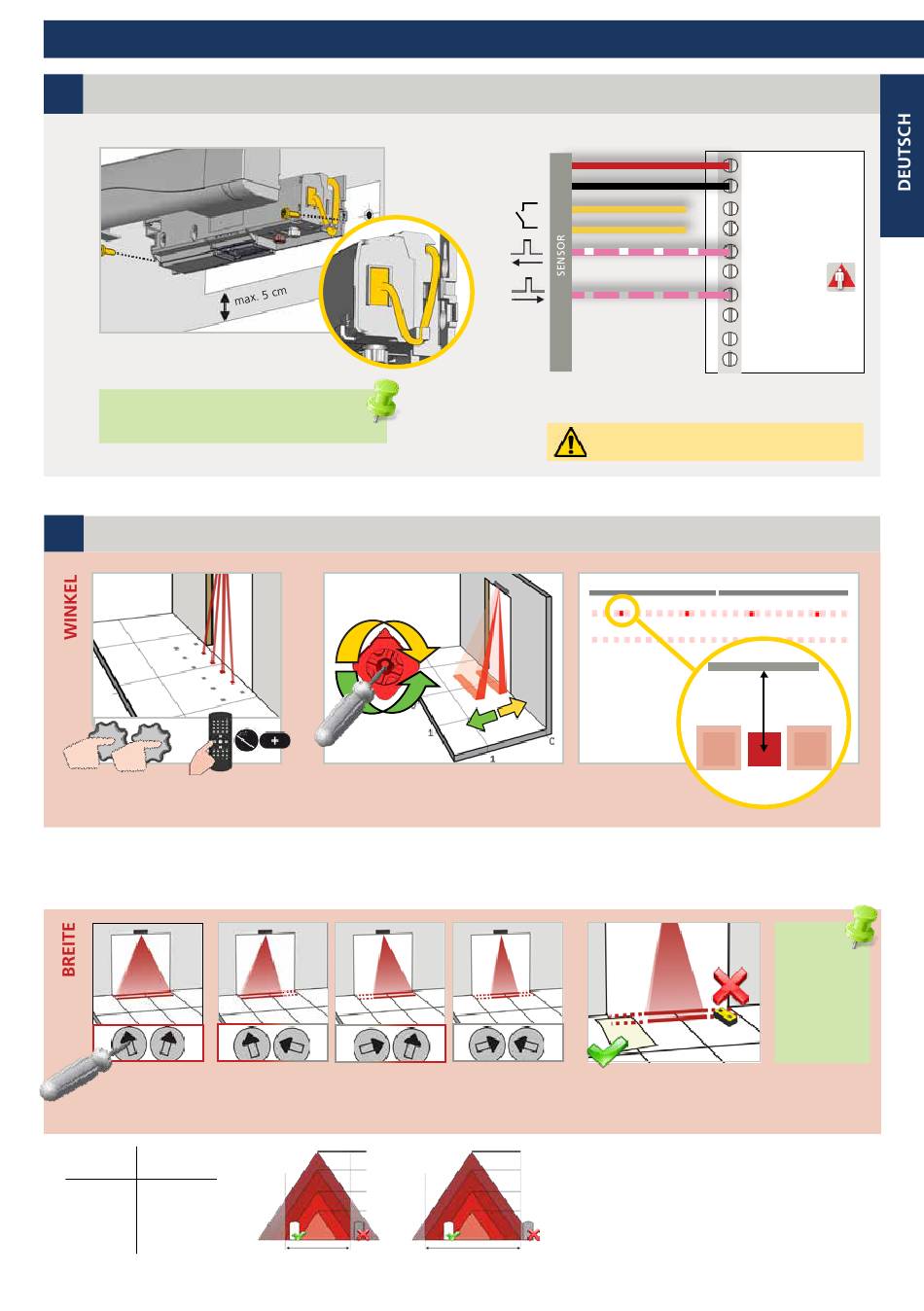 DEUTSCH

max. 5 cm

SENSOR

WINKEL

1

1

C

BREITE