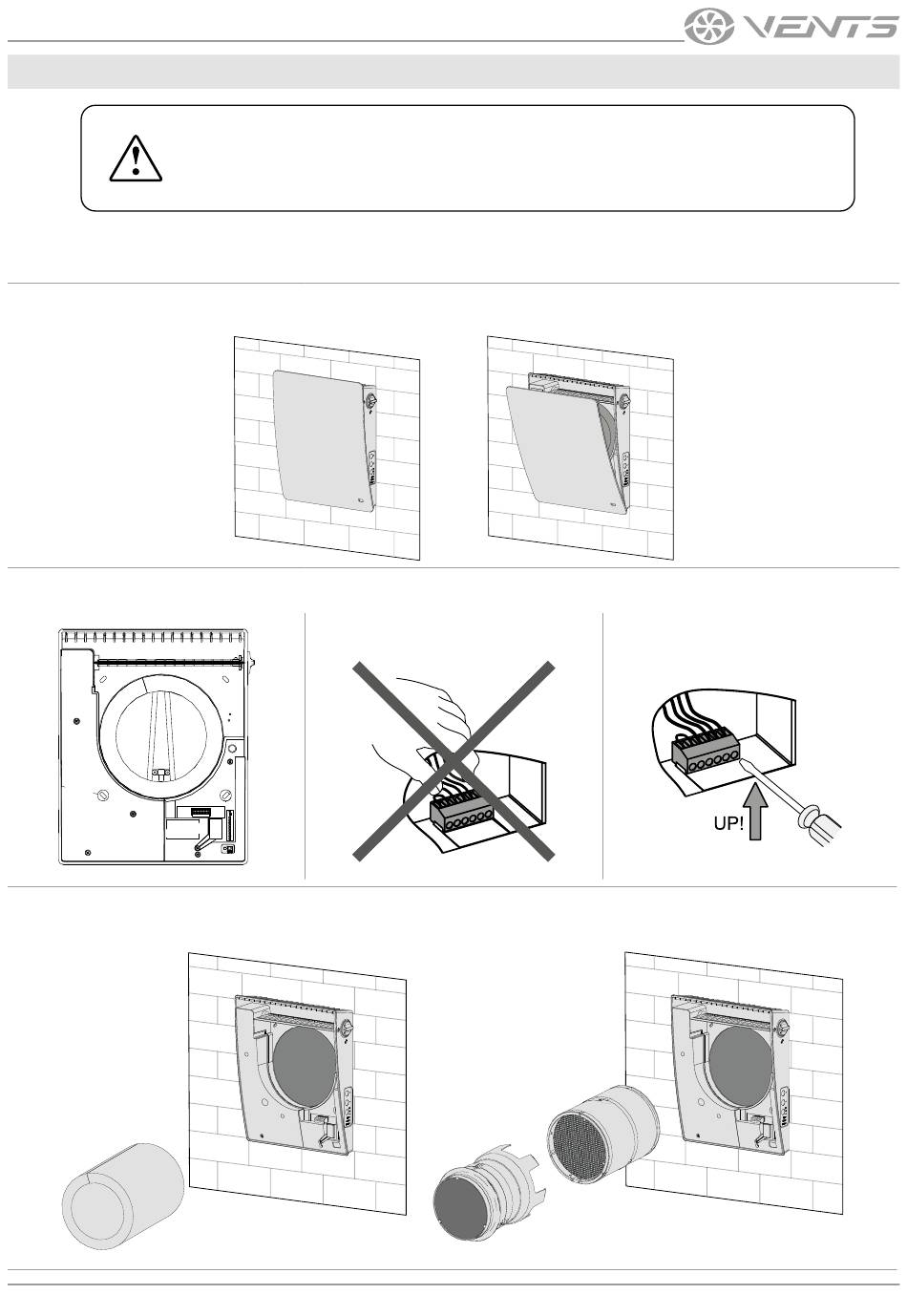 VENTS

UP!