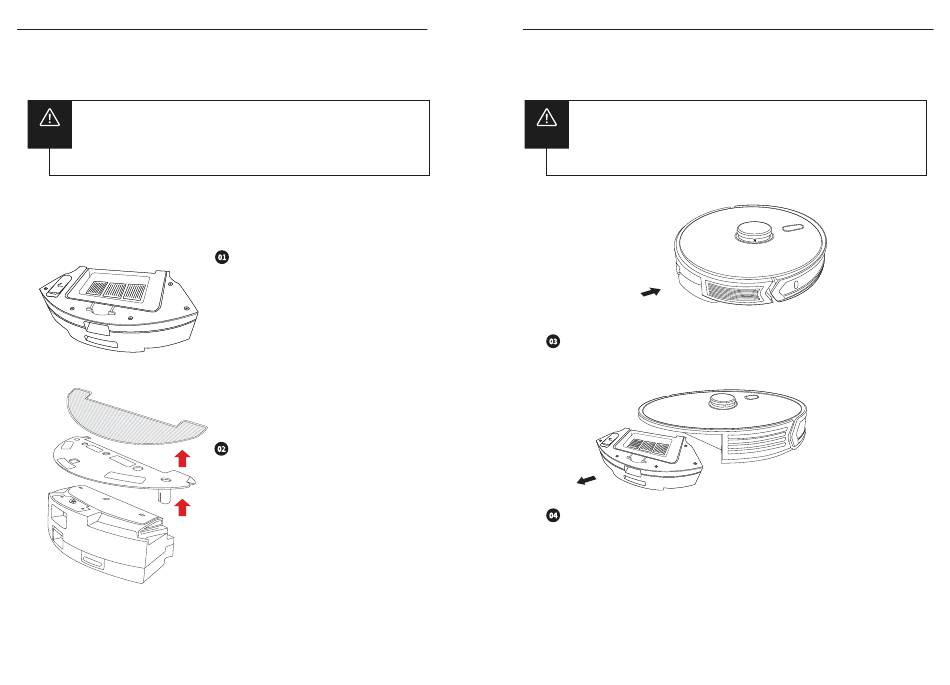 01

02

03

04