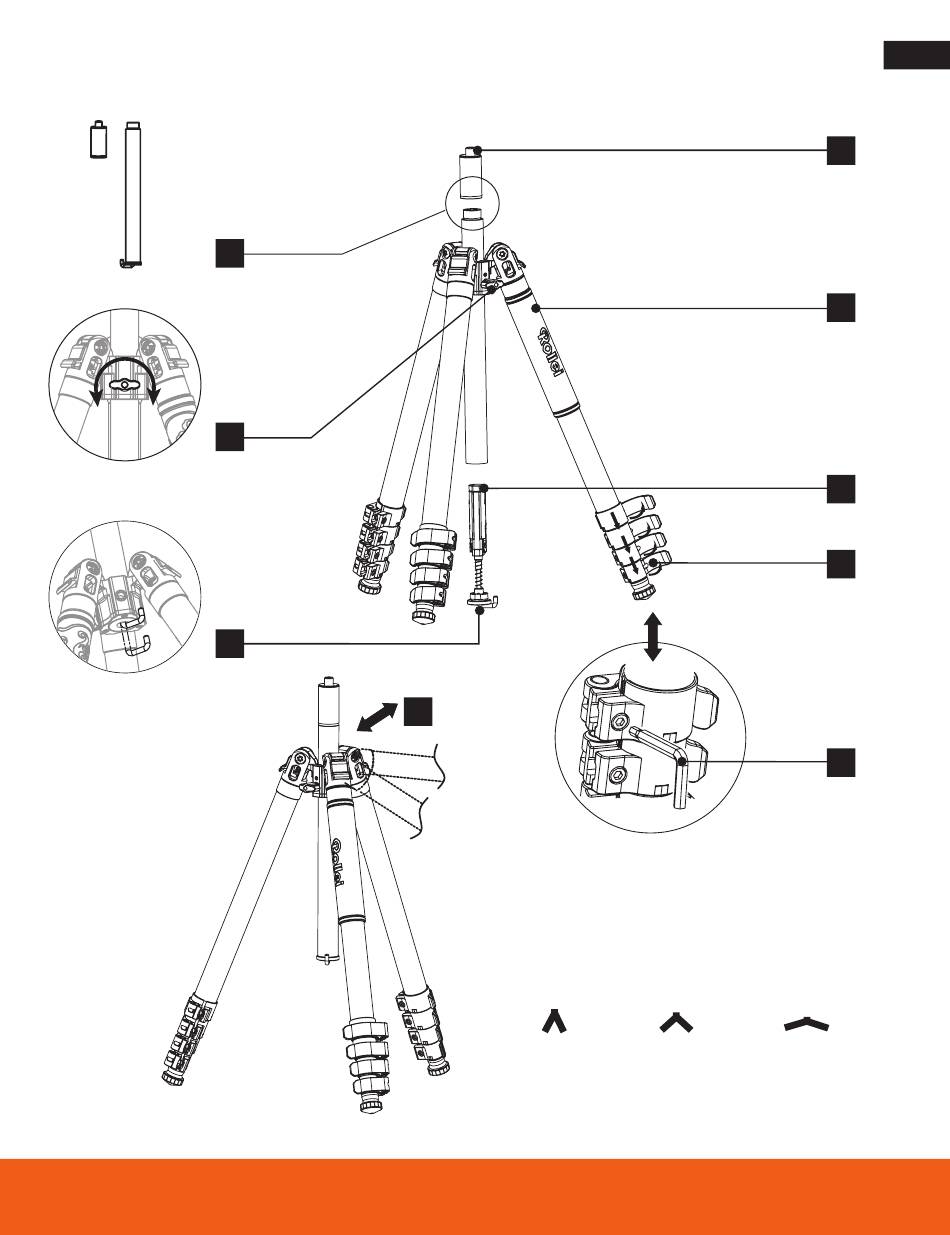 Rollei

Rollei