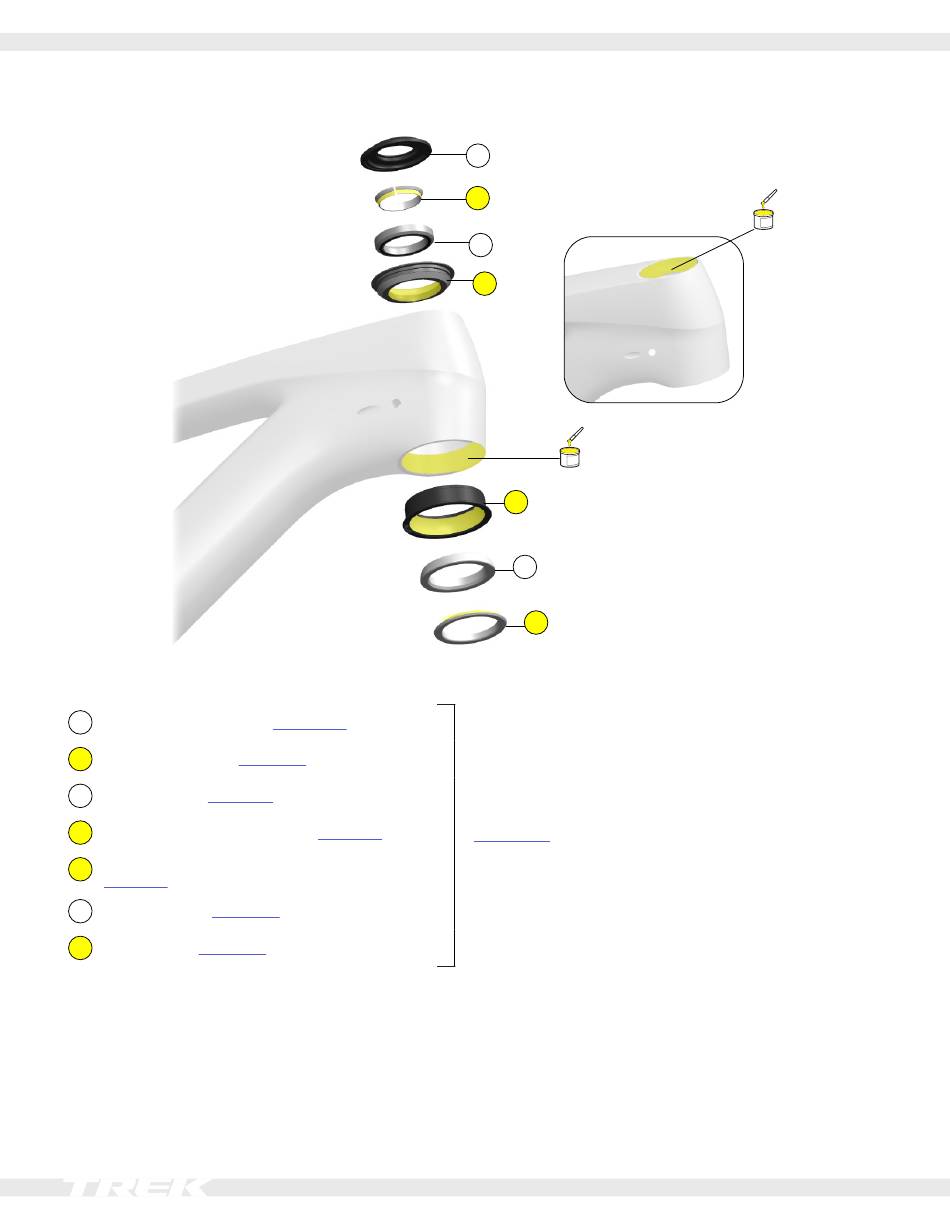 TREK