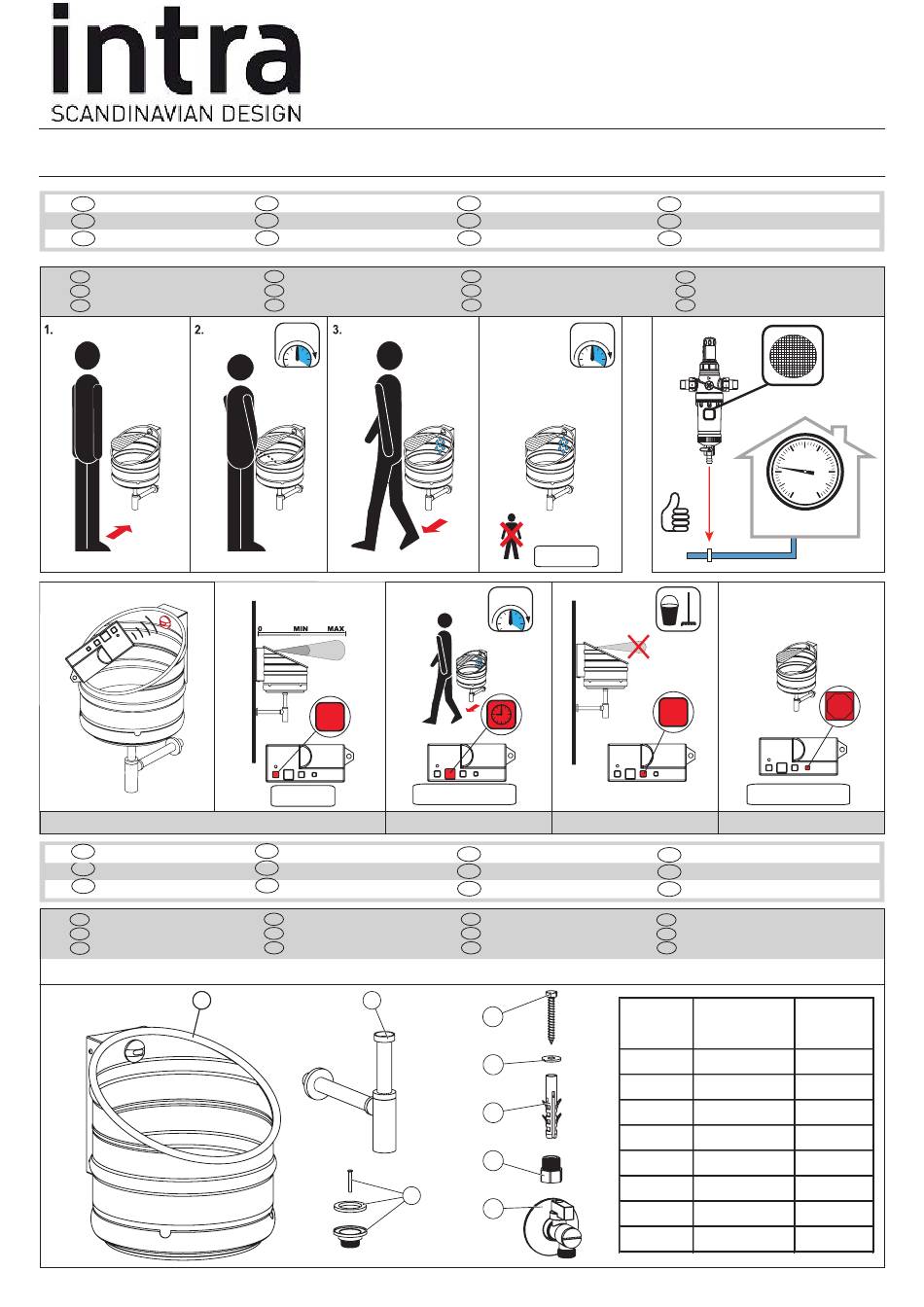 intra
SCANDINAVIAN DESIGN

1.
2.
3.

0 MIN MAX