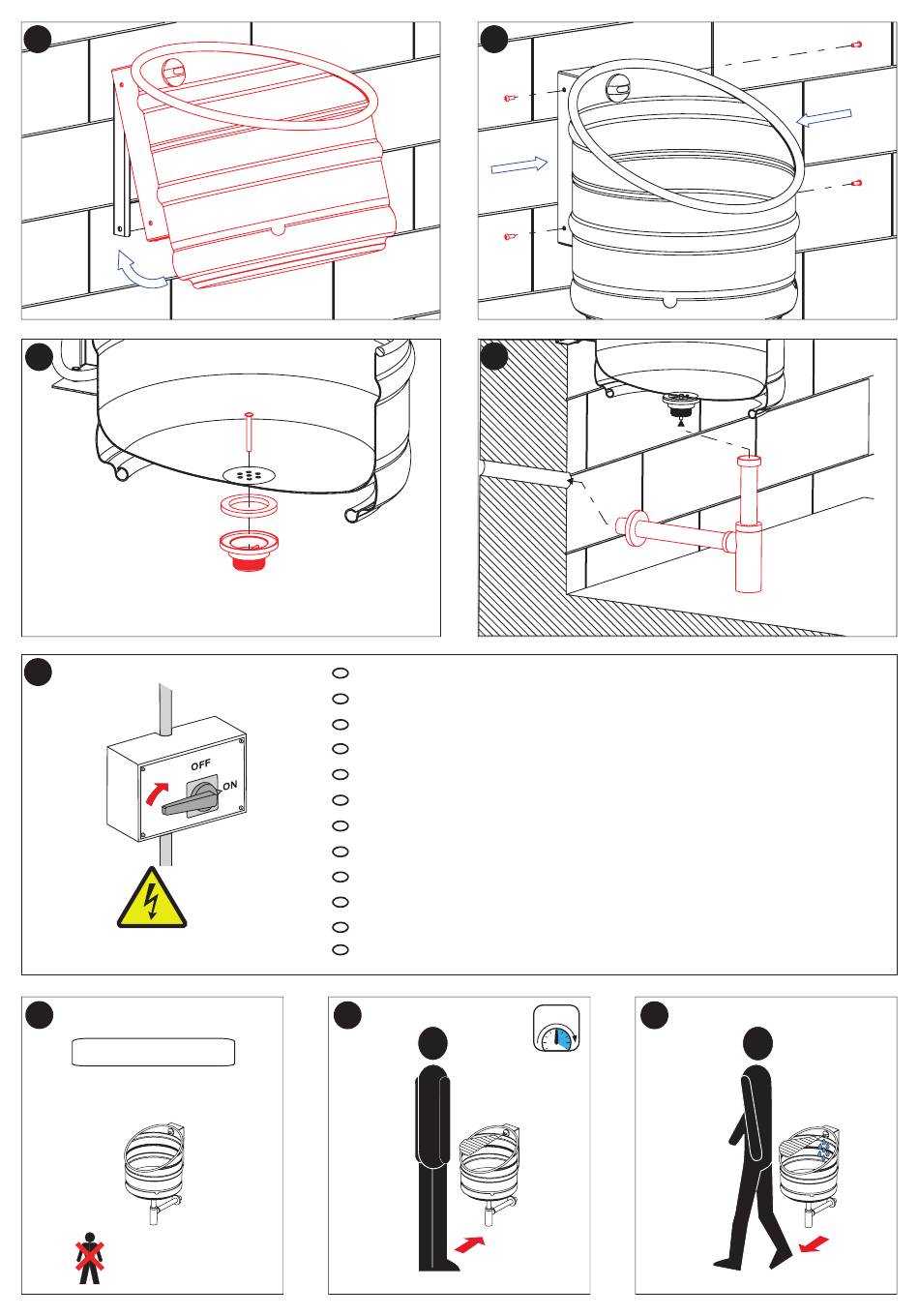 OFF
ON