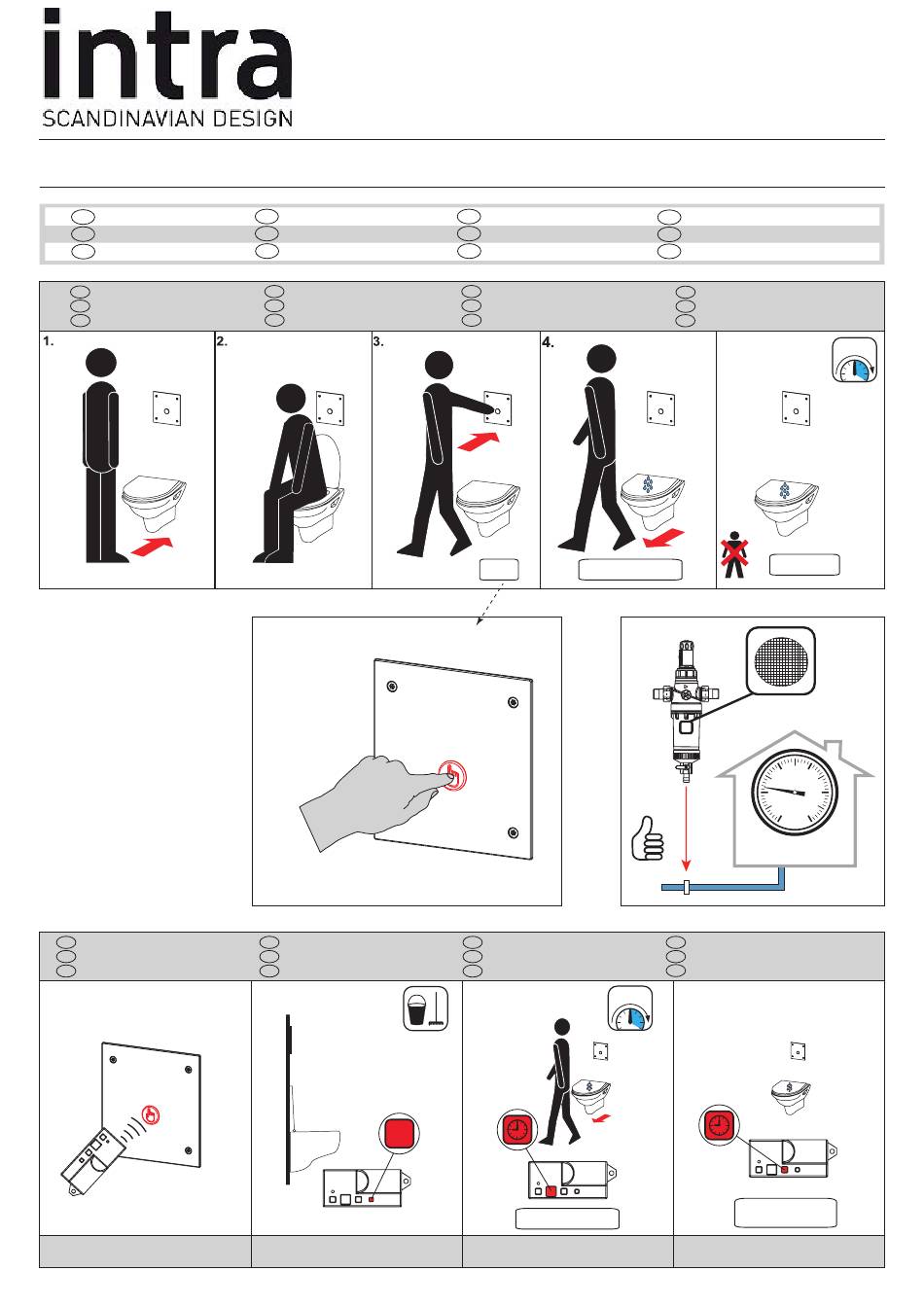 intra
SCANDINAVIAN DESIGN

1.

2.

3.

4.