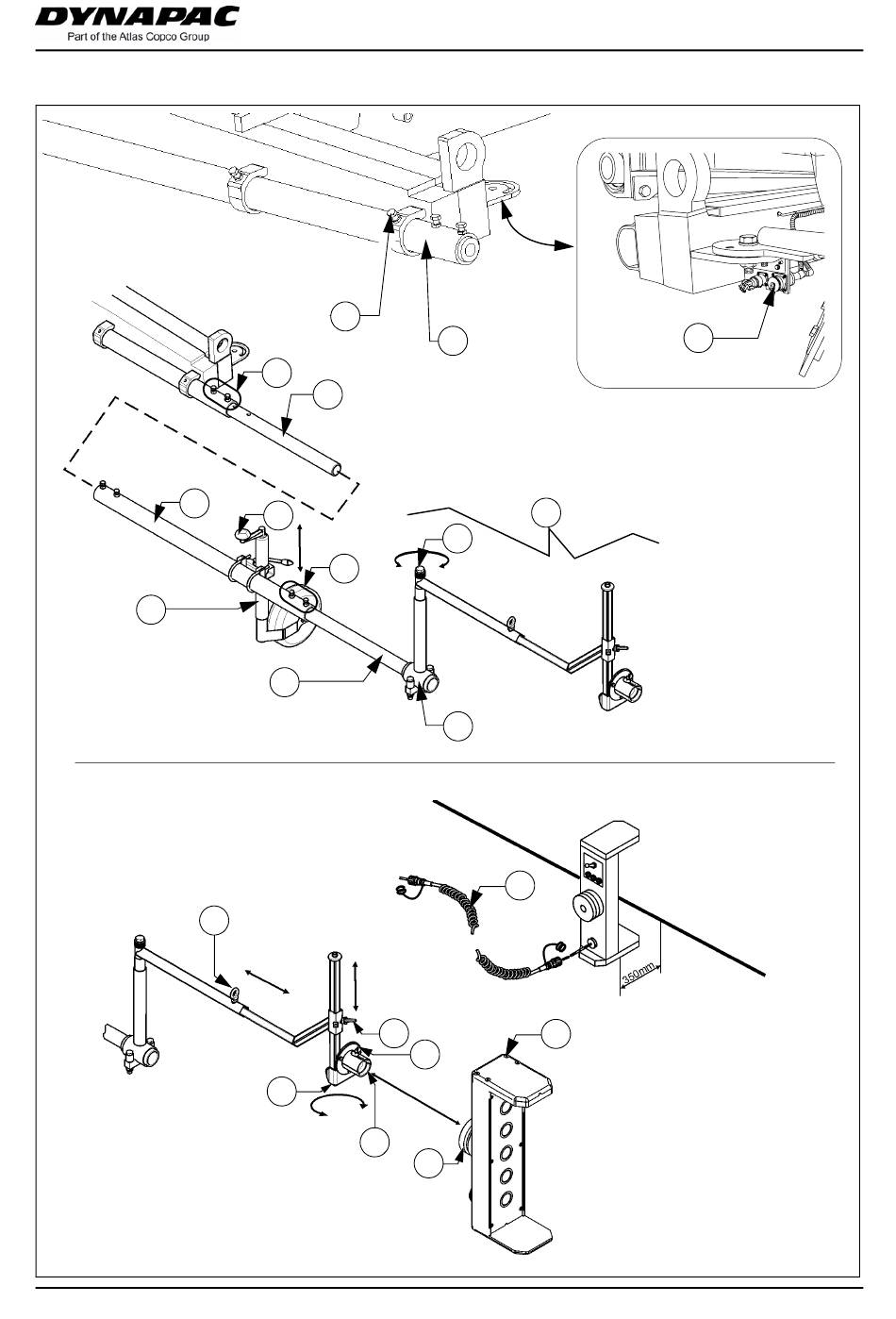 DYNAPAC
Part of the Atlas Copco Group

350mm