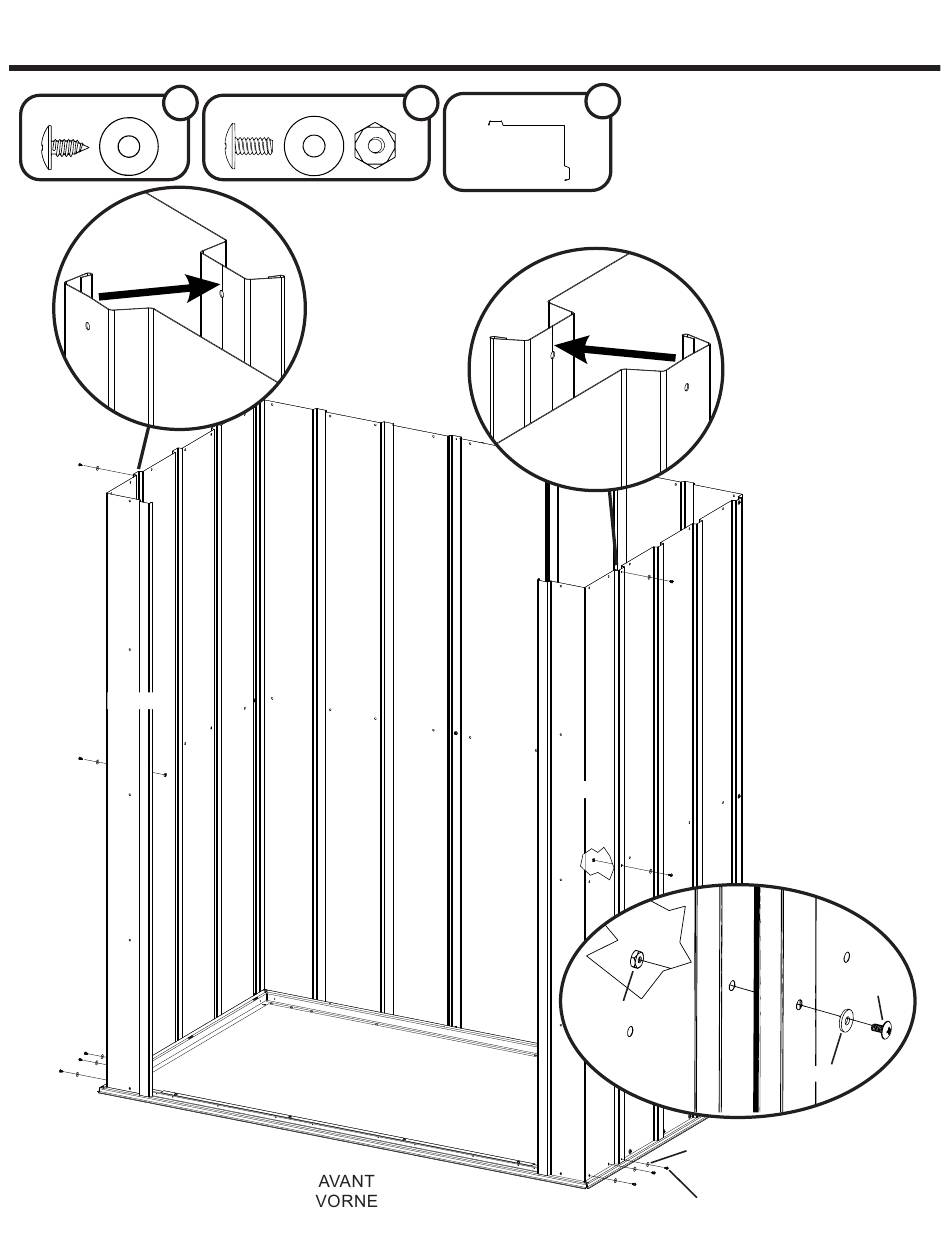 AVANT
VORNE