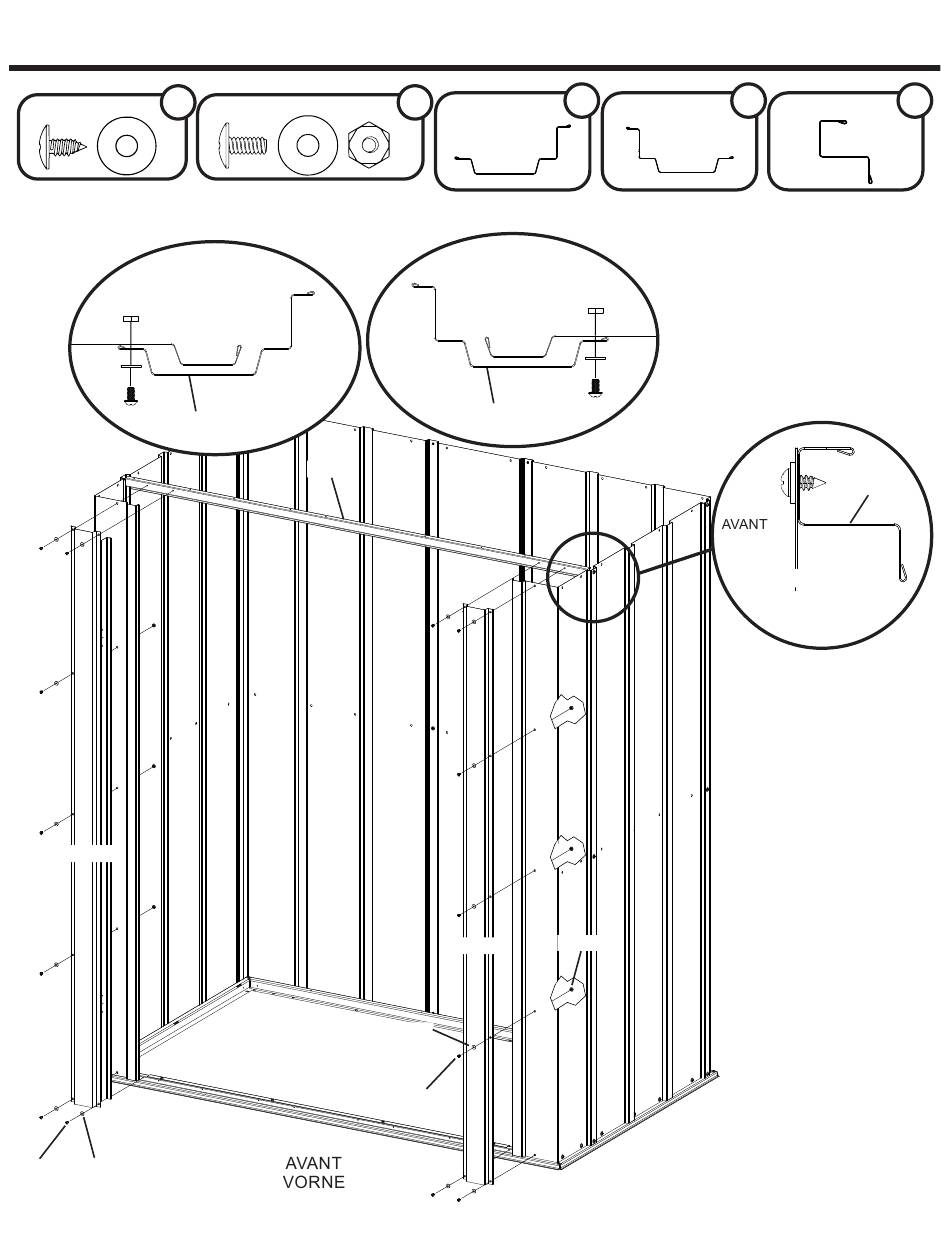 AVANT

AVANT
VORNE