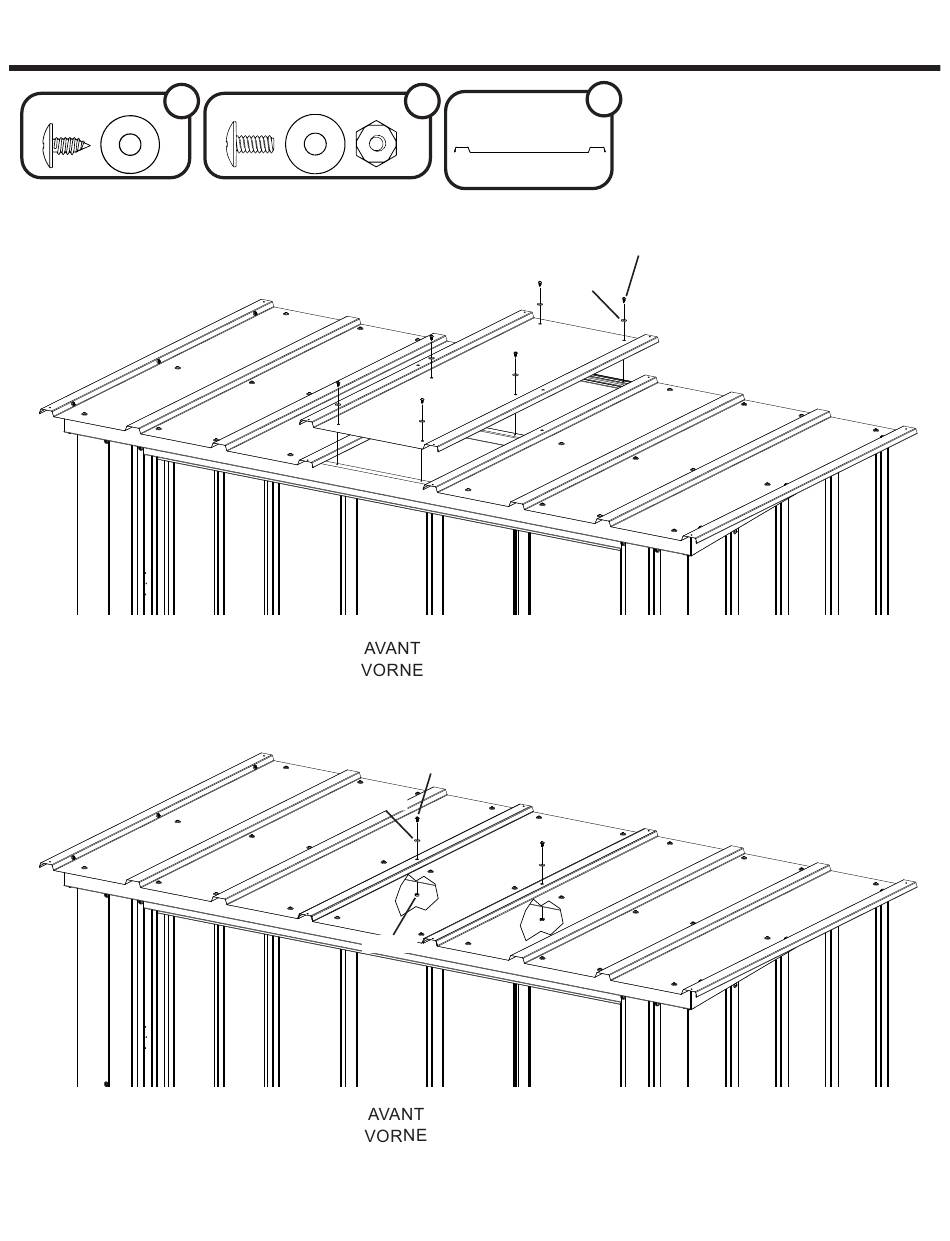 AVANT
VORNE

AVANT
VORNE