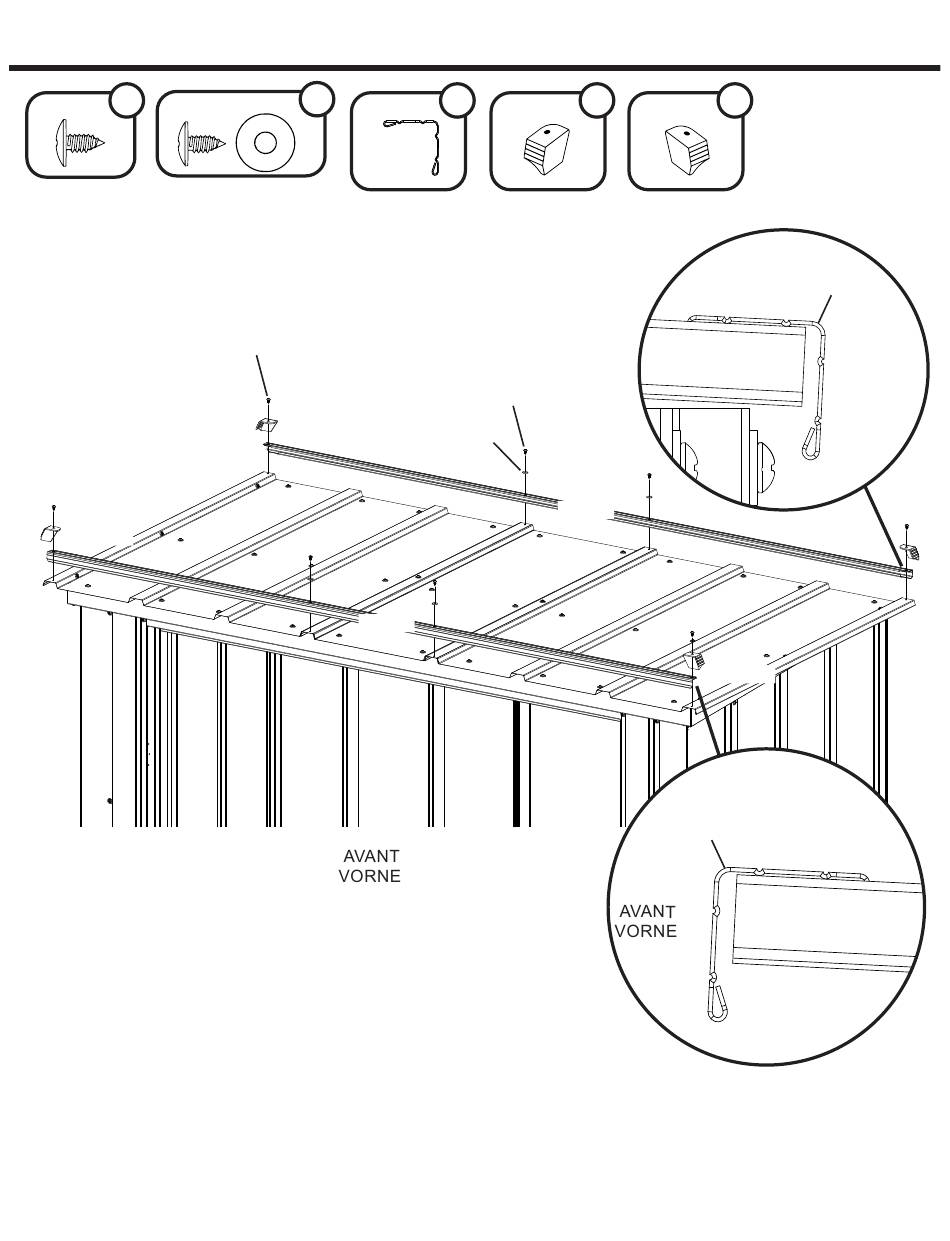 AVANT
VORNE

AVANT
VORNE