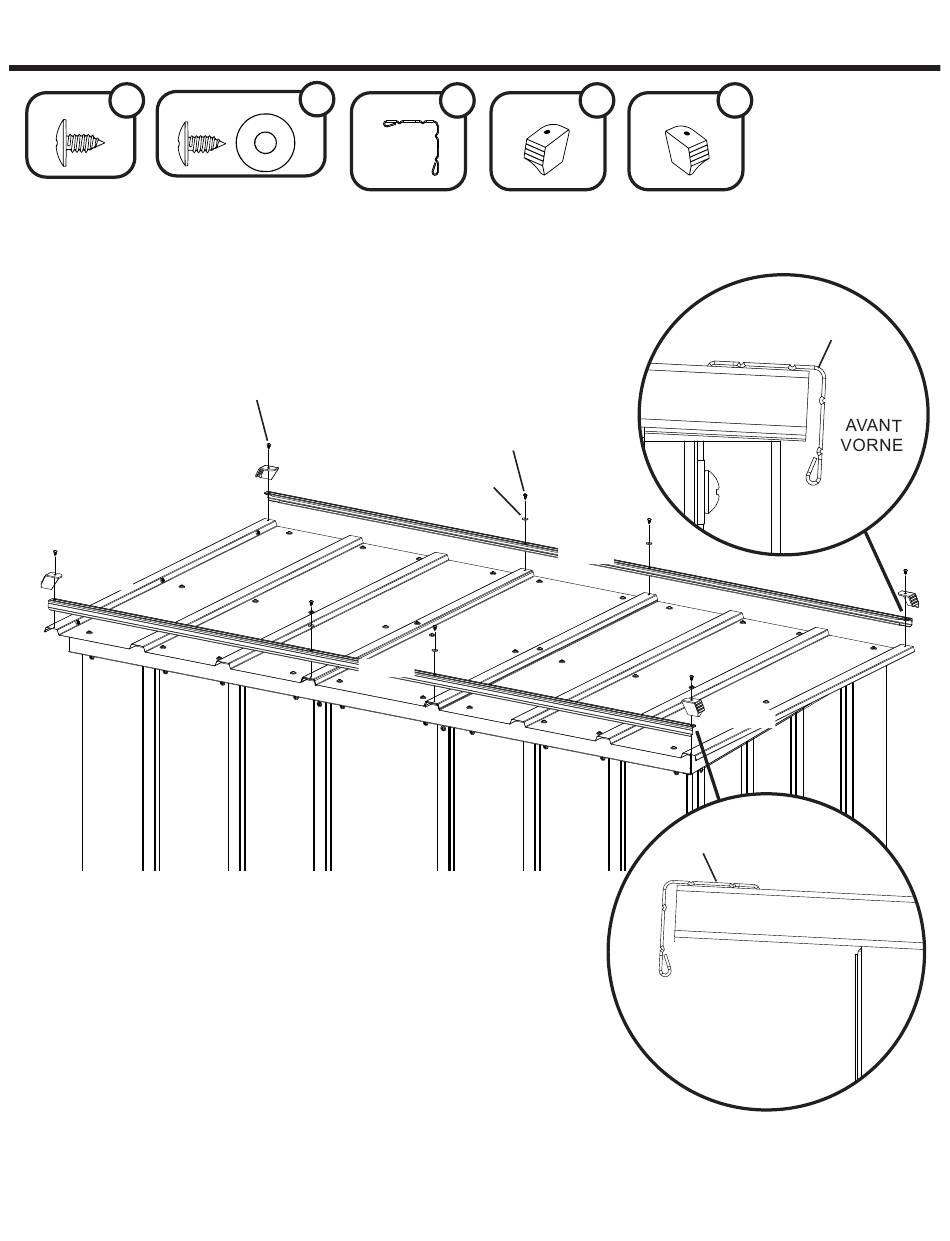 AVANT
VORNE