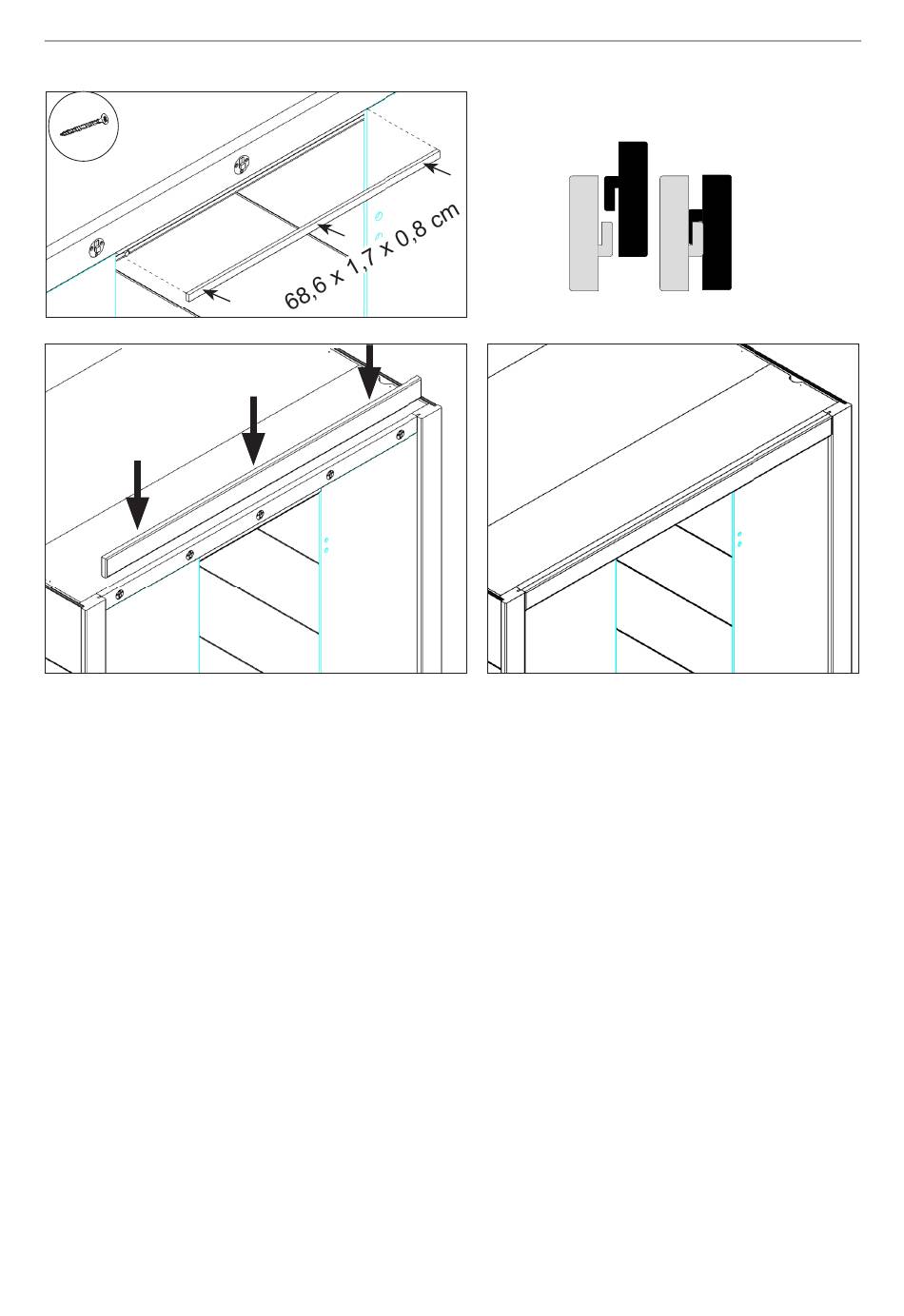 68,6 x 1,7 x 0,8 cm