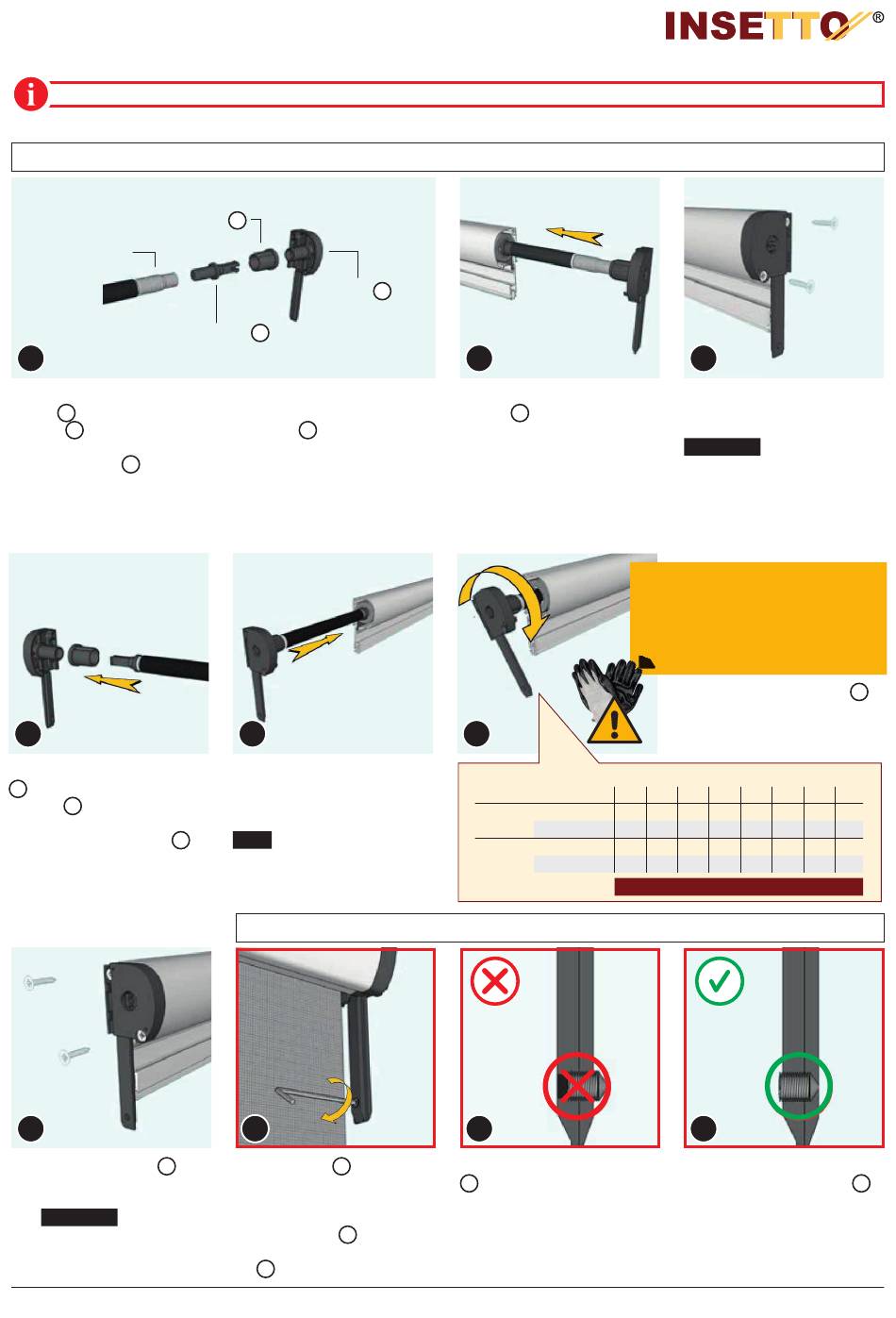 INSETTO®