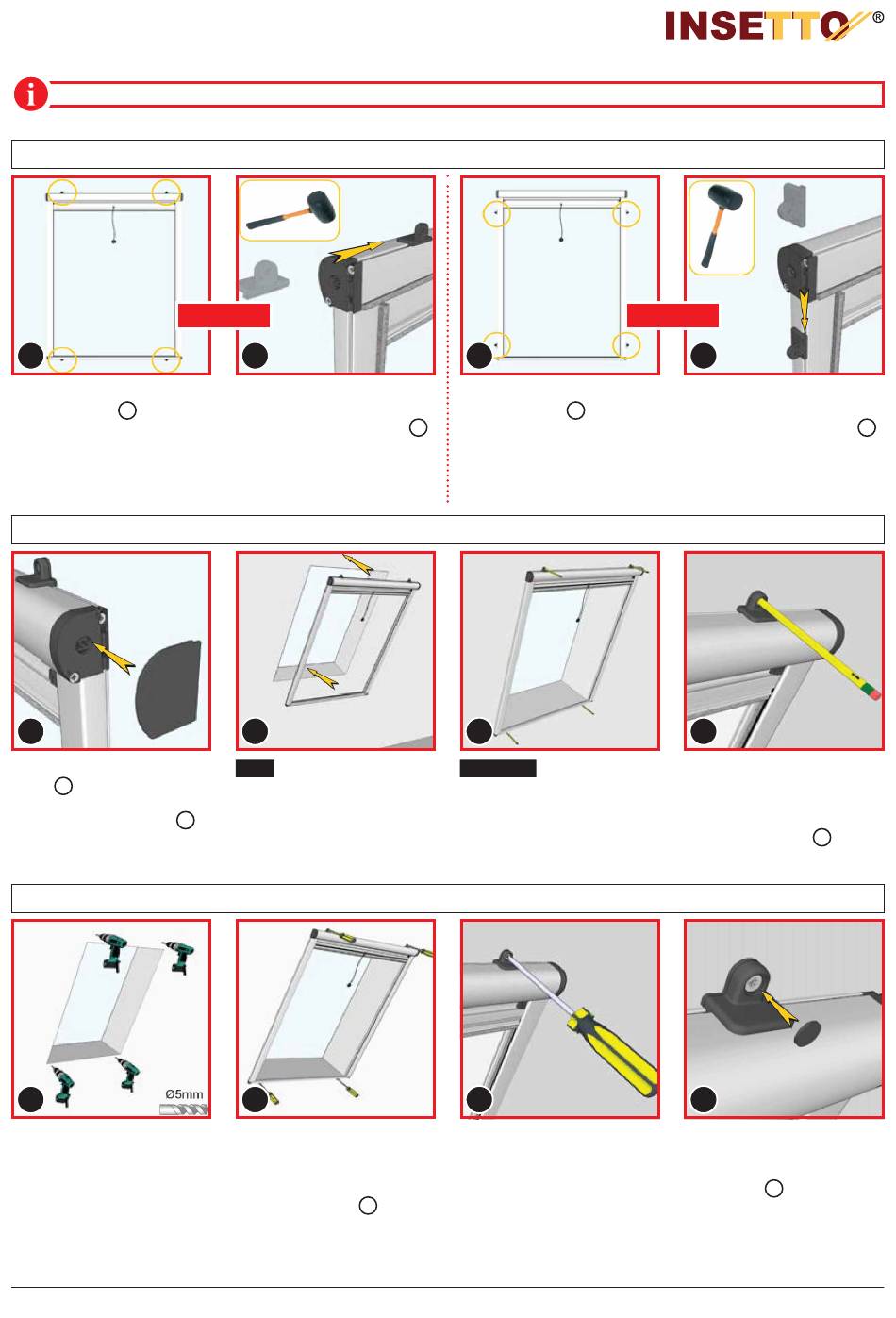 INSETTO®

Ø5mm