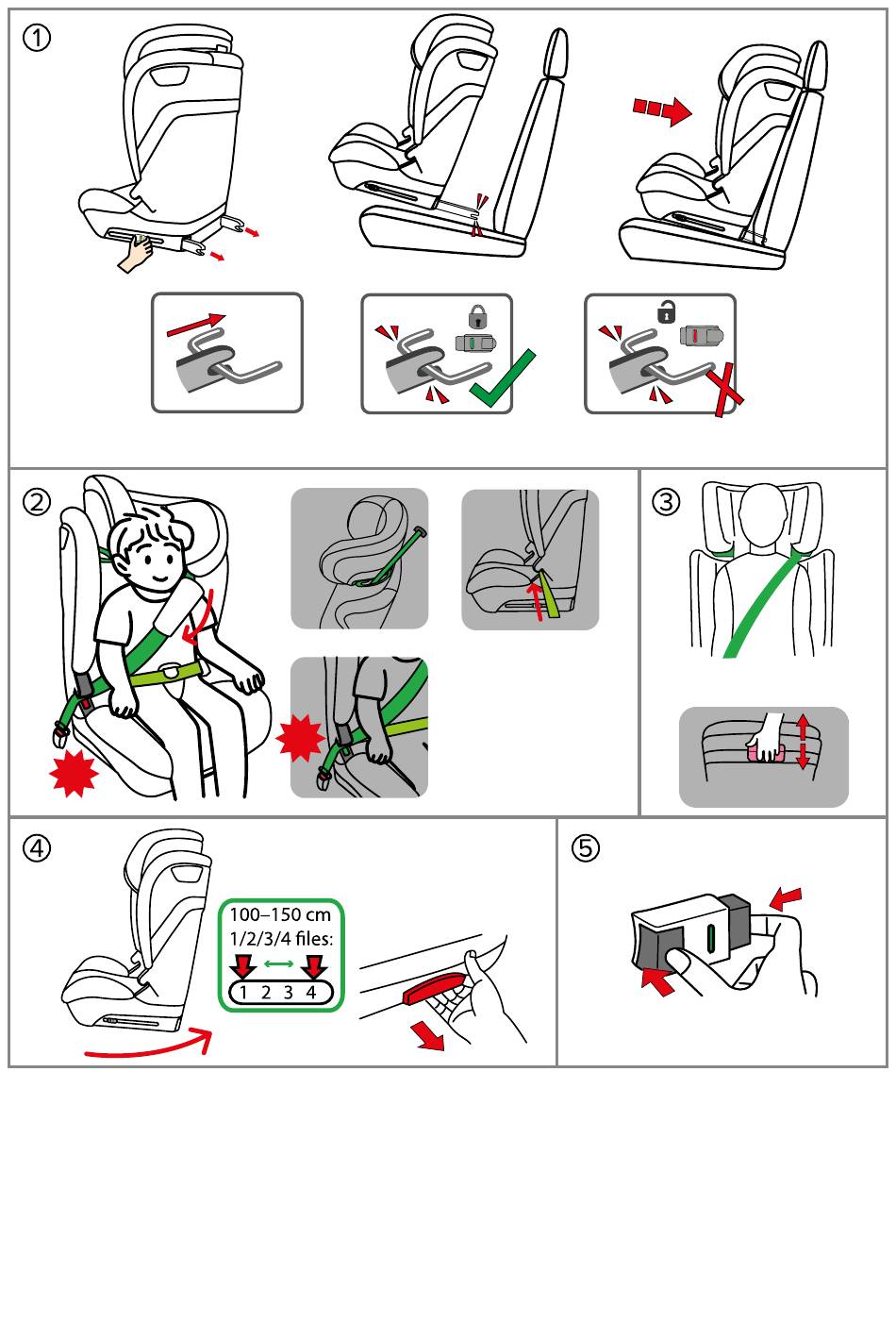 ①

②

③

④

100–150 cm
1/2/3/4 files:
1 2 3 4

⑤