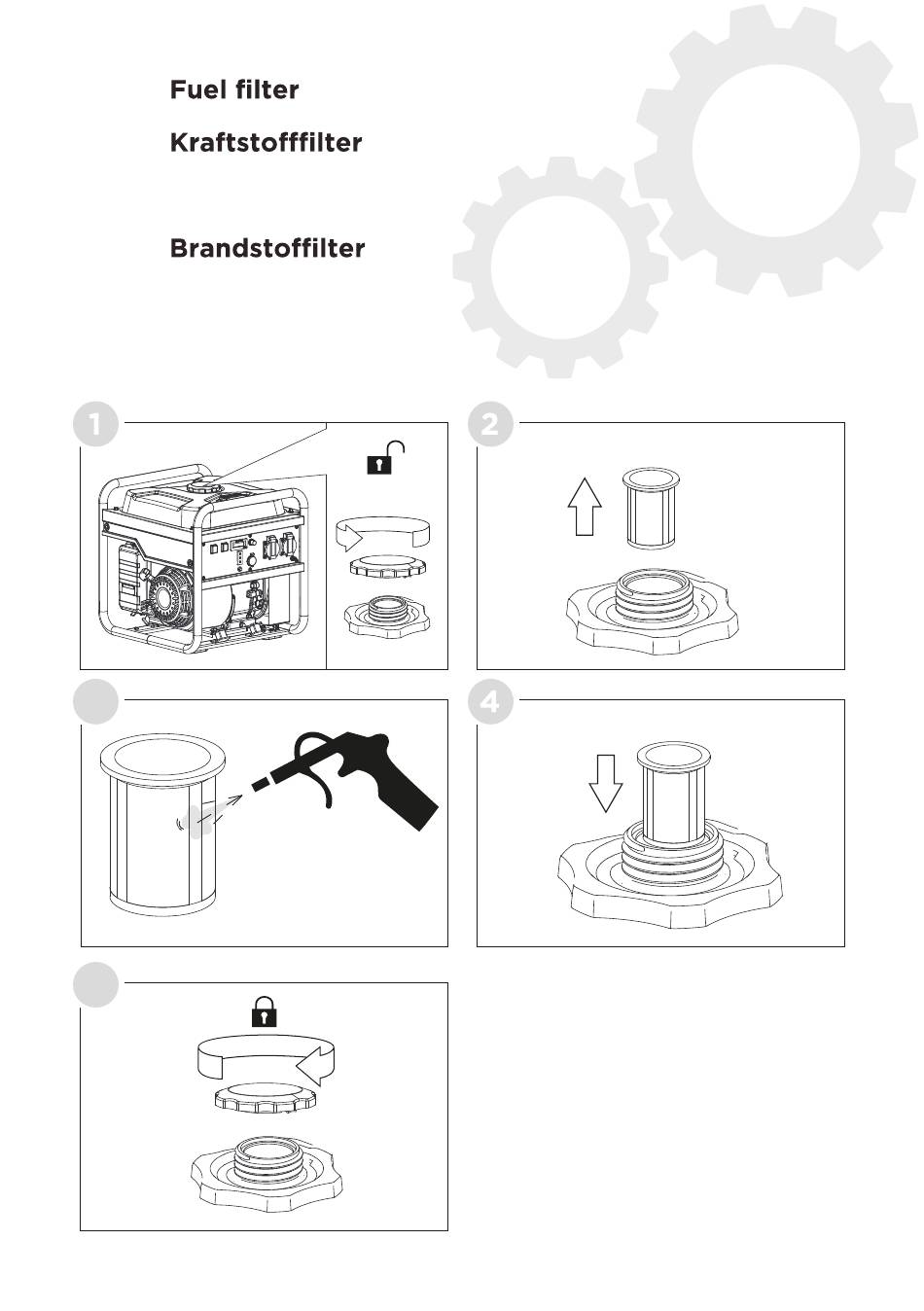 Fuel filter

Kraftstofffilter

Brandstoffilter

1

2

4