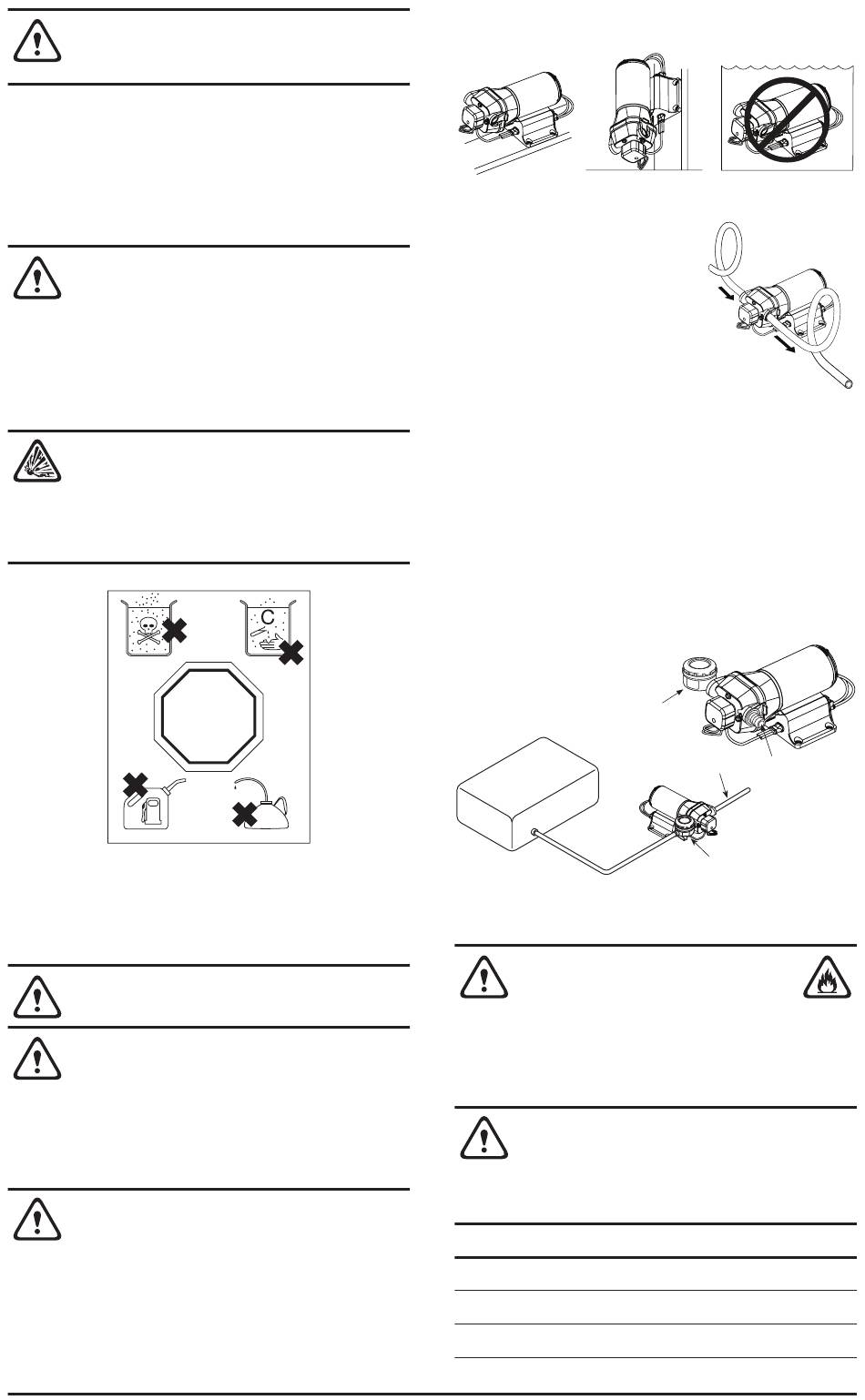 C