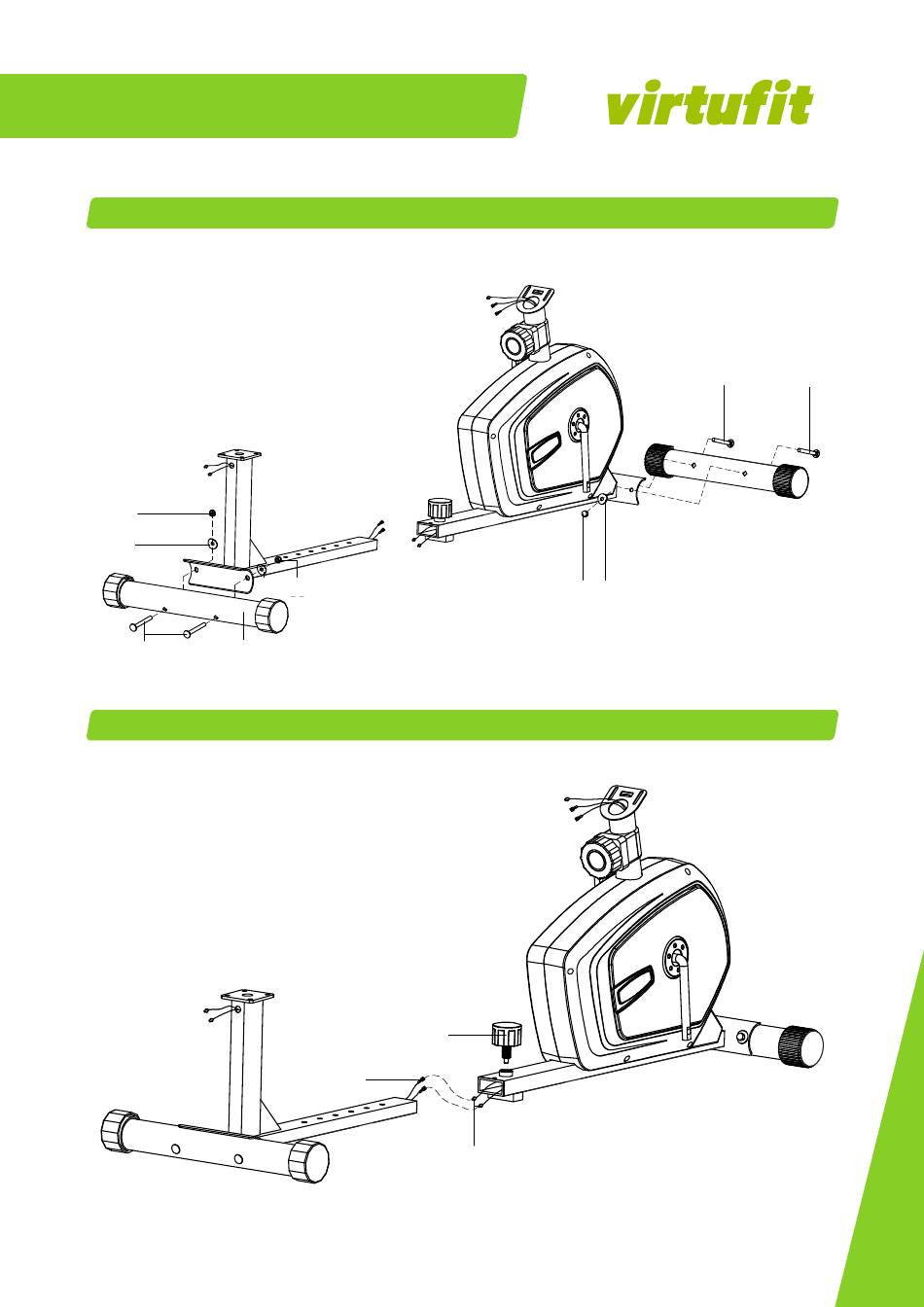 virtufit