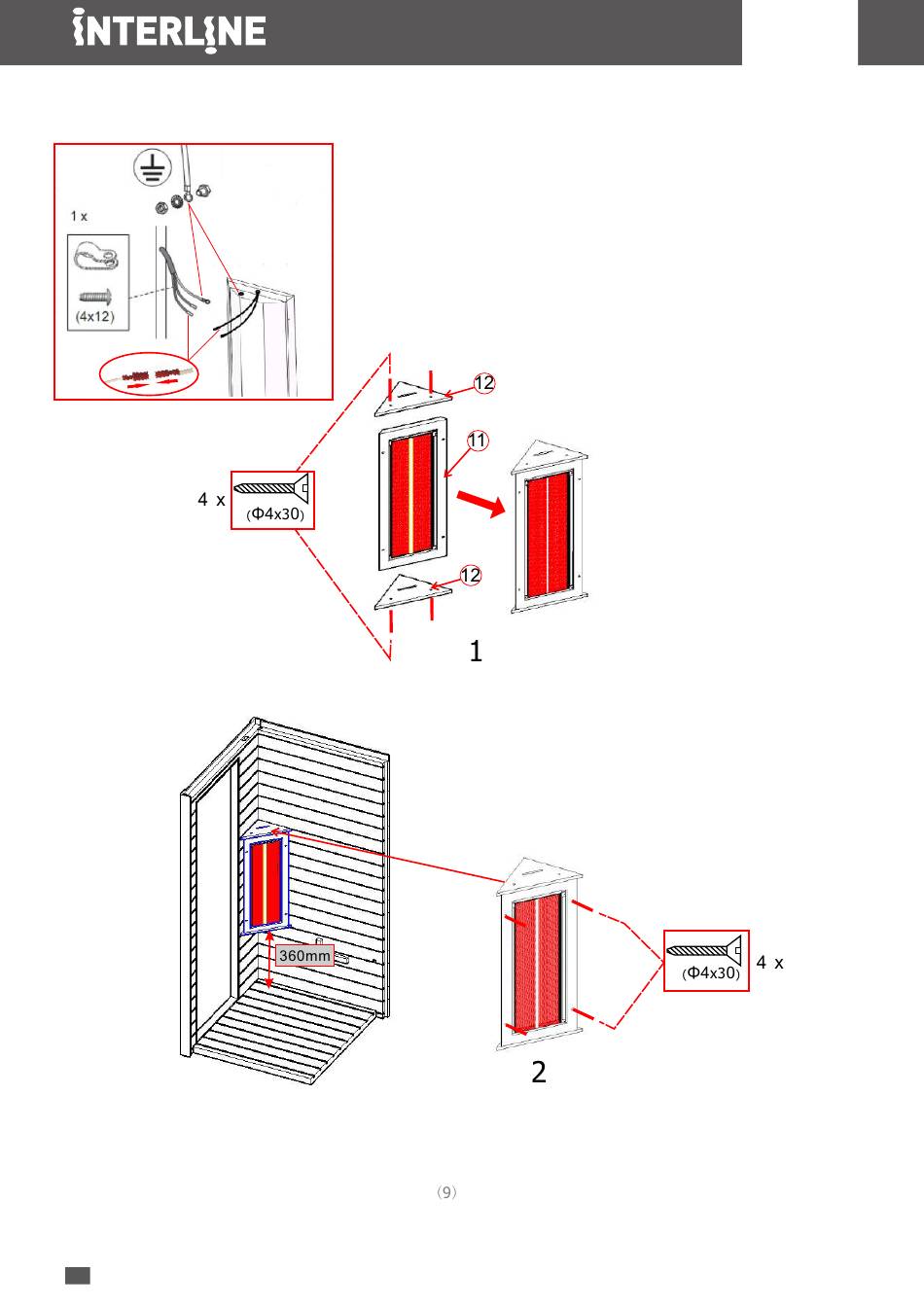 INTERLINE

1 x

(4x12)

12

11

4 x

(Φ4x30)

12

1

360mm

4 x

(Φ4x30)

2

(9)