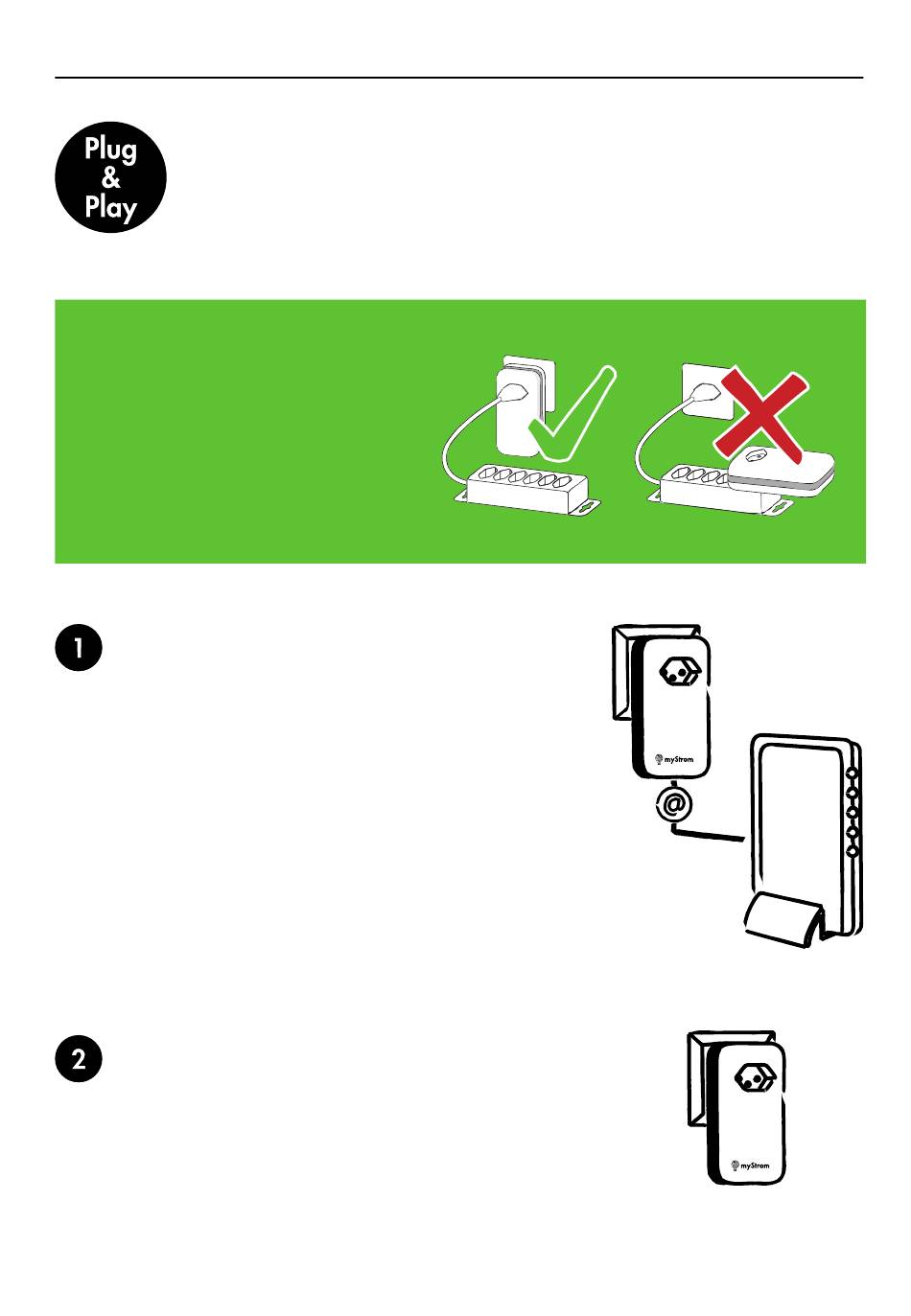 Plug
&
Play

1

myStrom

@

2

myStrom