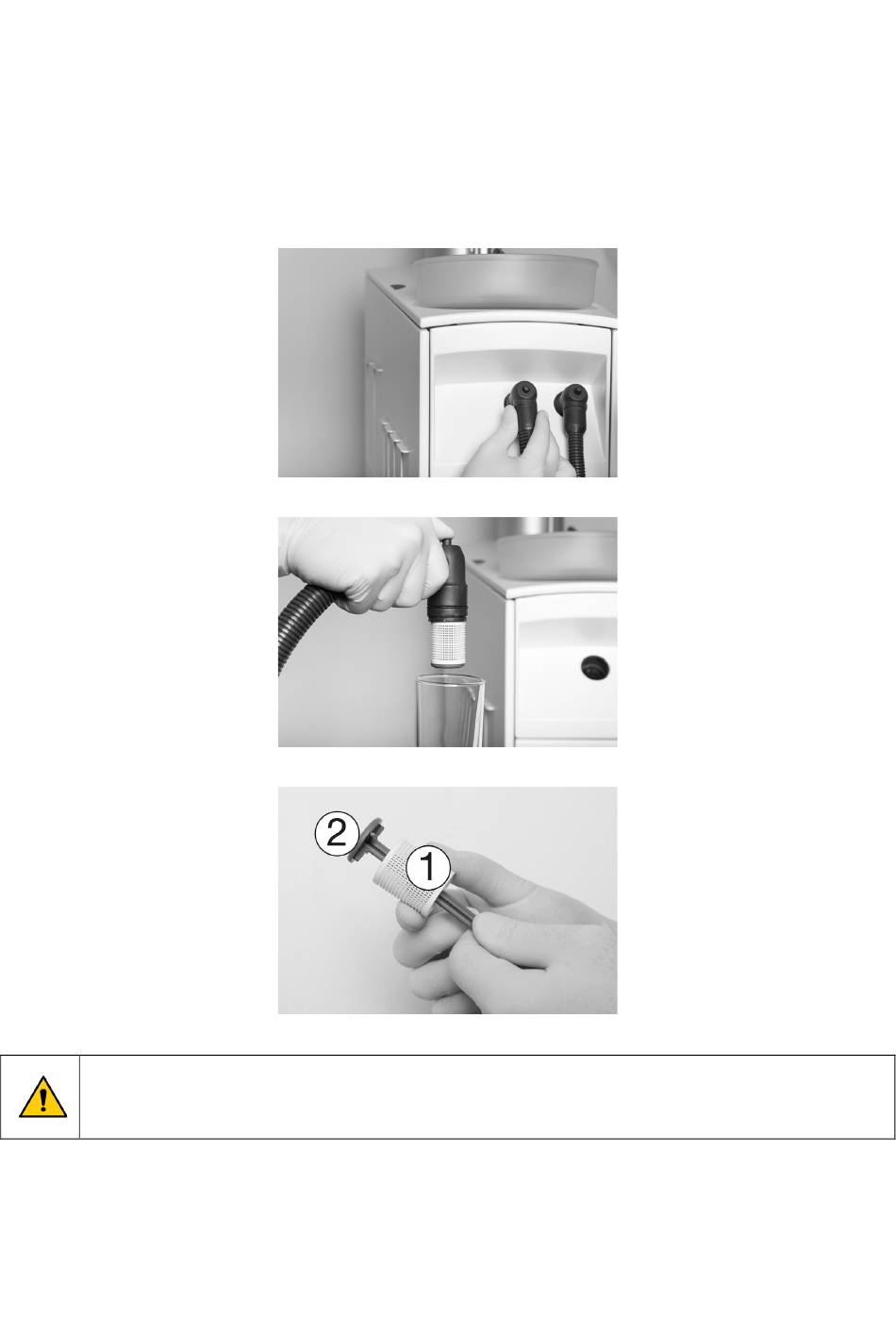 2

1