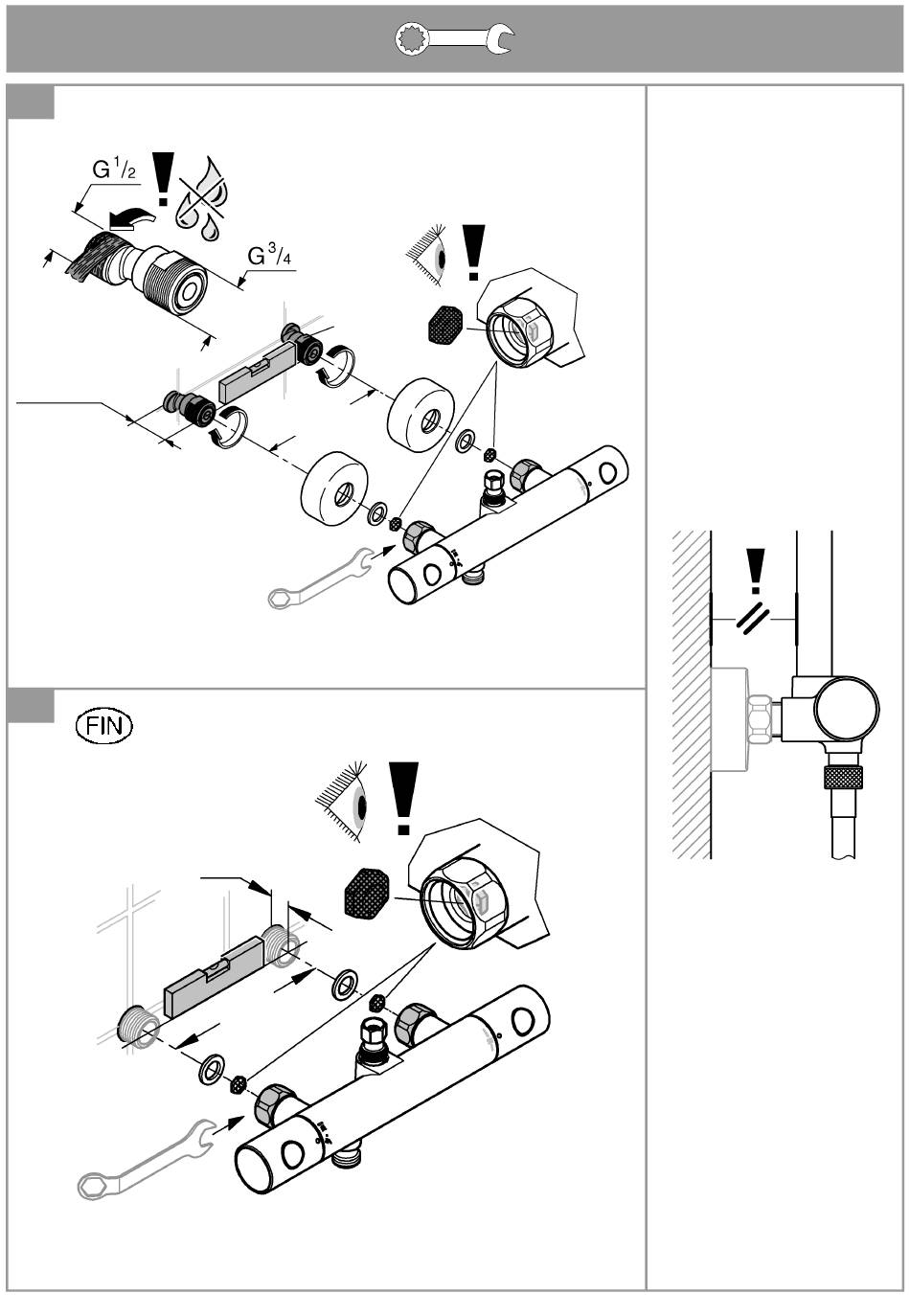 $G\,^1/_2$

$G\,^3/_4$

FIN