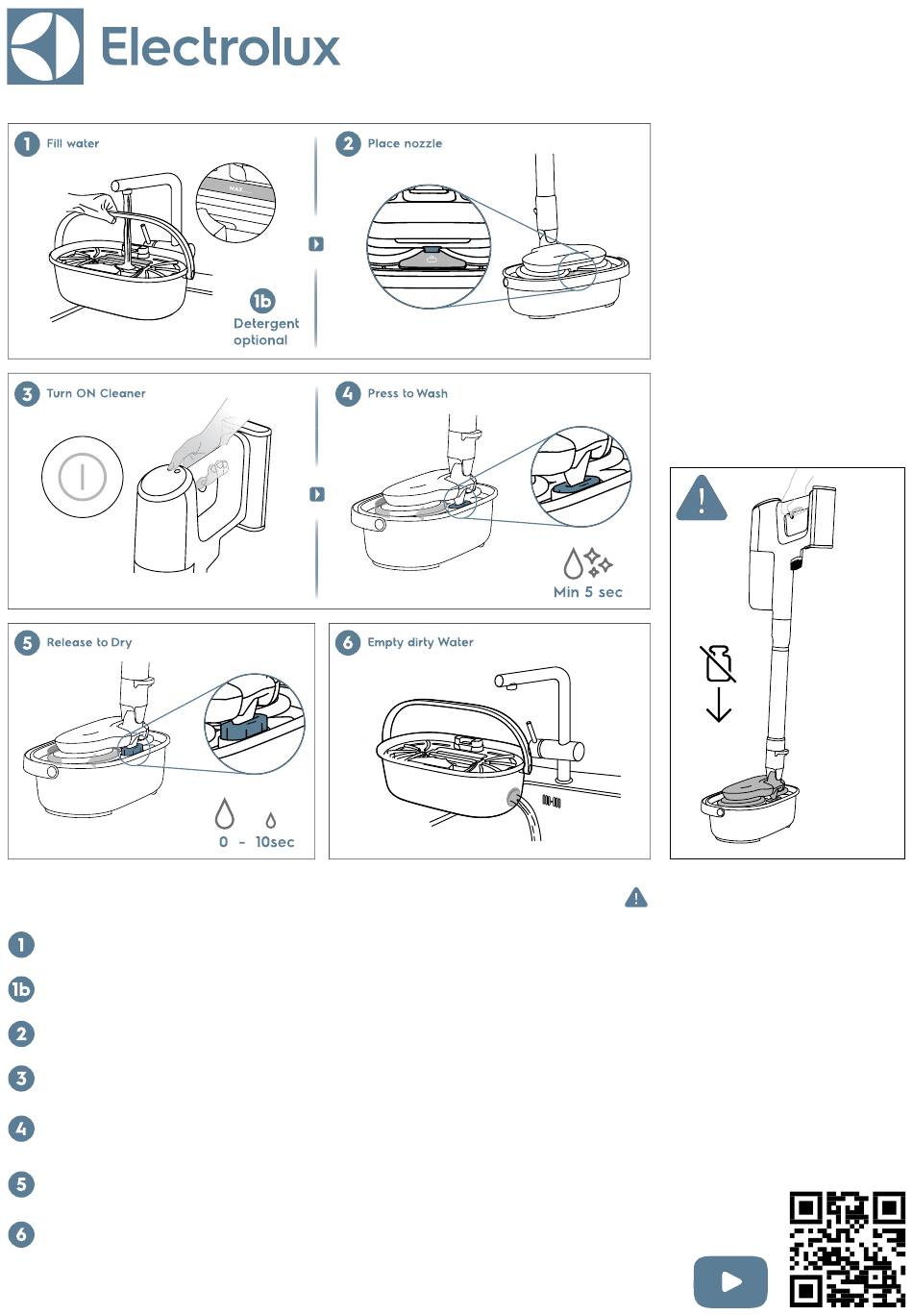 Electrolux

1 Fill water

MAX

1b Detergent optional

2 Place nozzle

3 Turn ON Cleaner

4 Press to Wash

Min 5 sec

5 Release to Dry

0 - 10sec

6 Empty dirty Water

1

1b

2

3

4

5

6