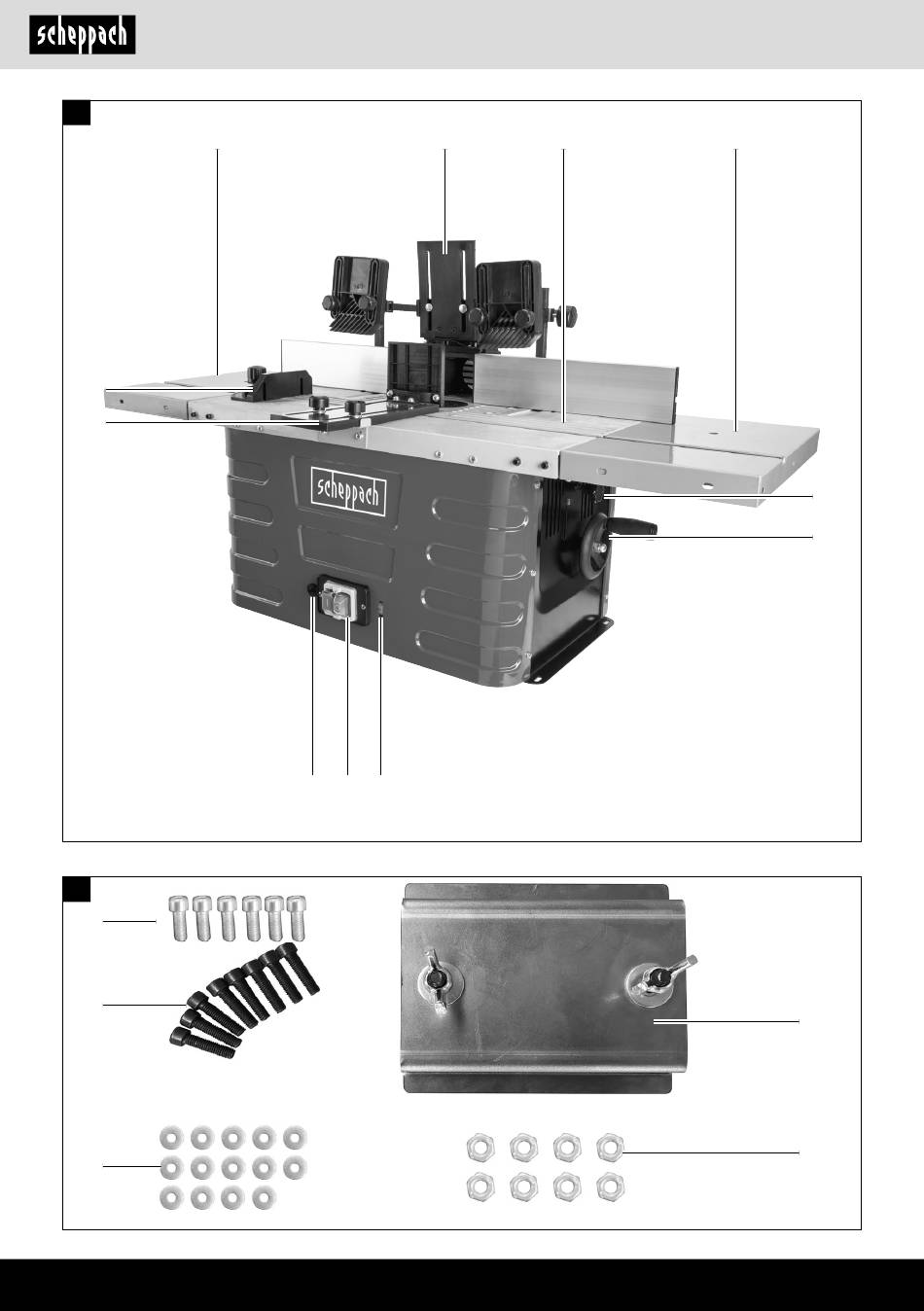 scheppach

scheppach