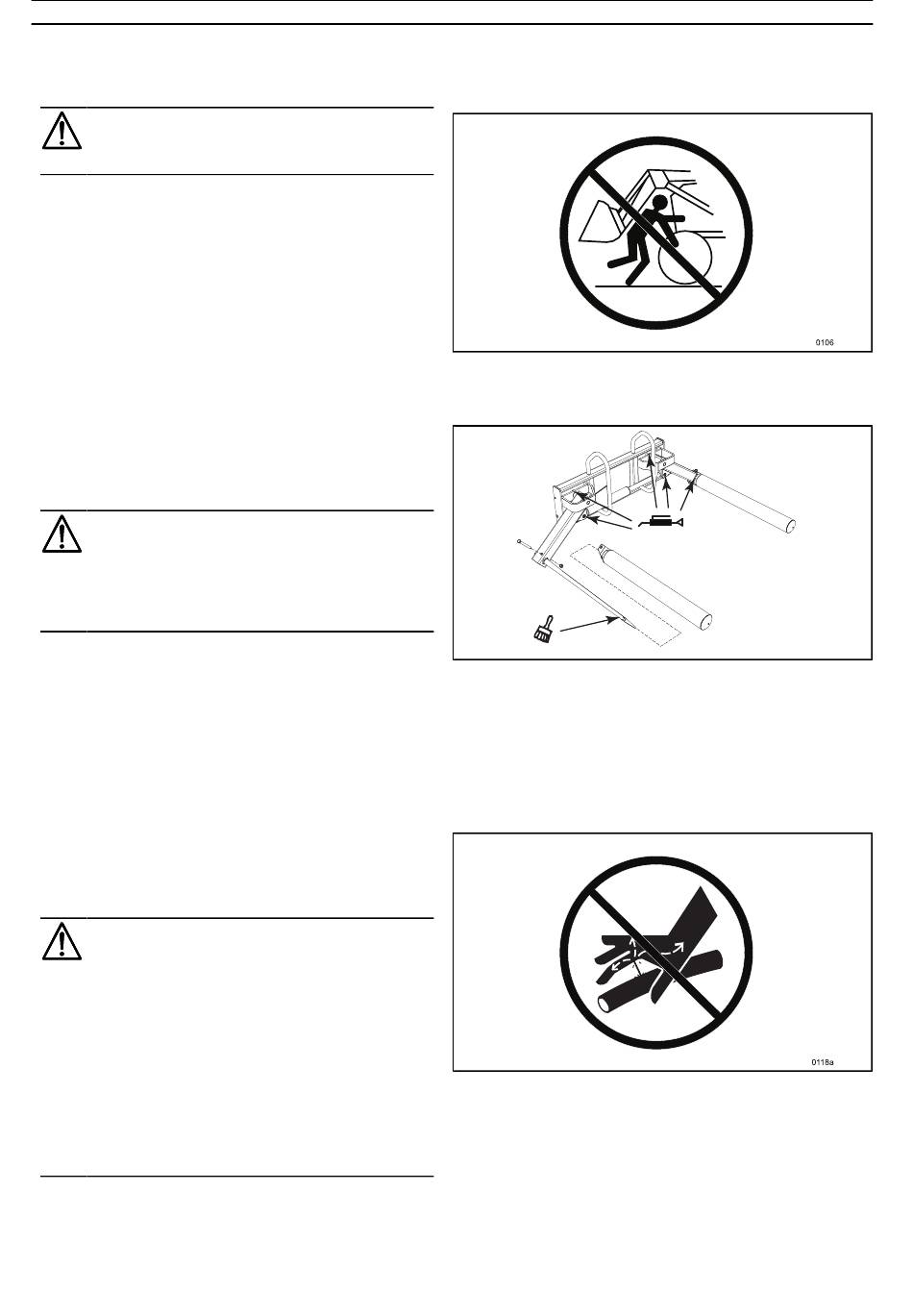 0106

0118a