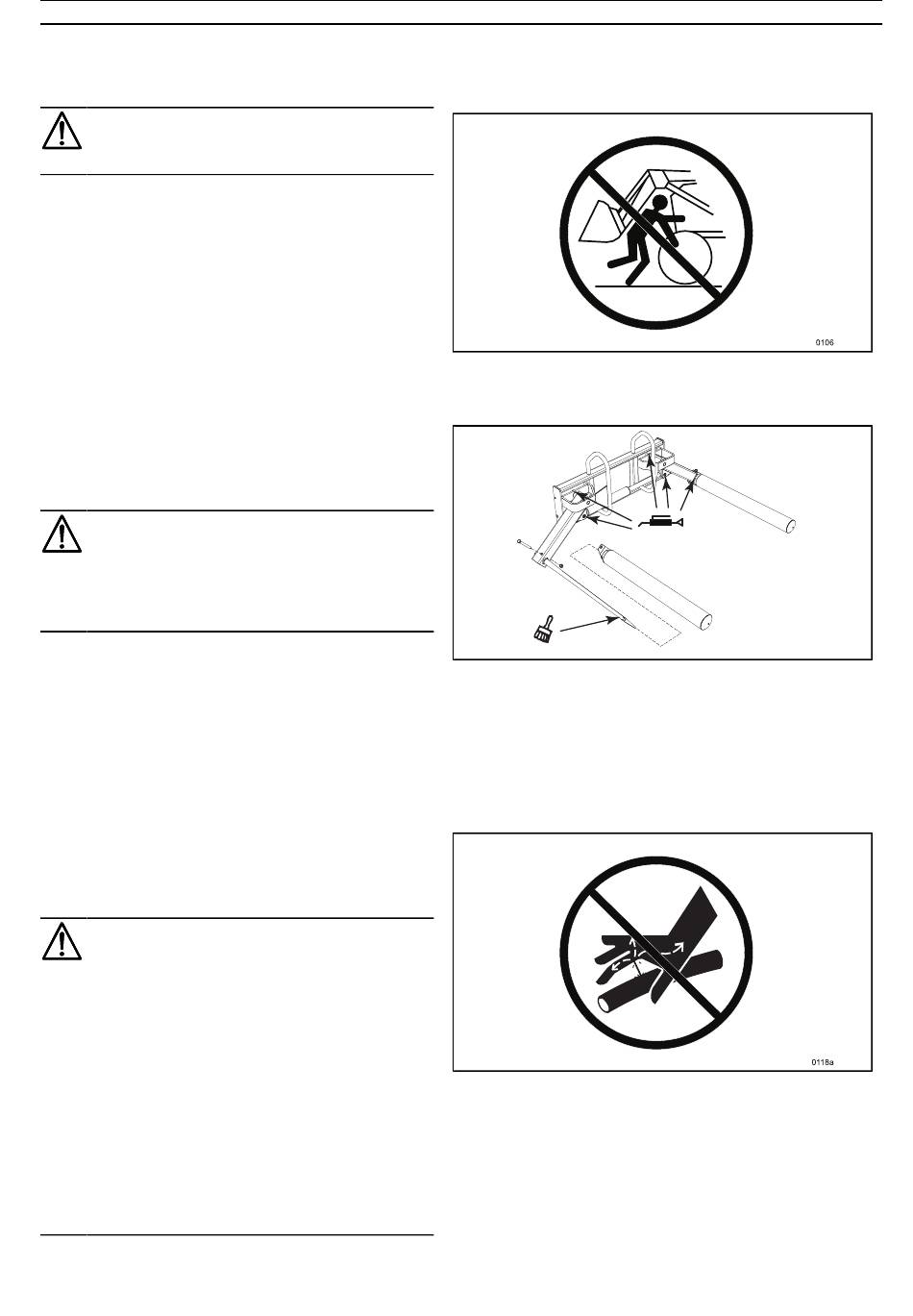 0106

0118a