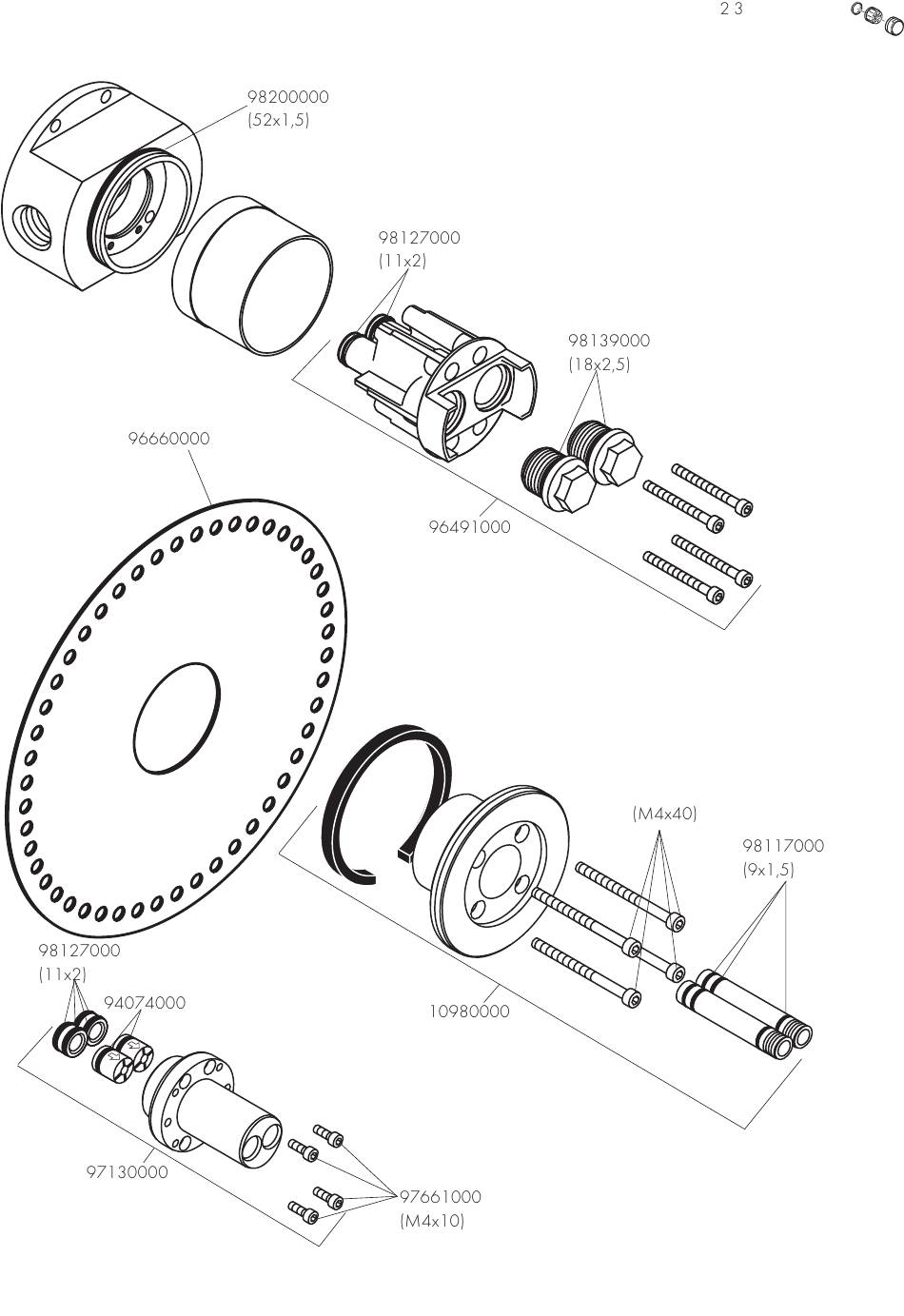 23

98200000
(52x1,5)

98127000
(11x2)

98139000
(18x2,5)

96660000

96491000

(M4x40)

98117000
(9x1,5)

98127000
(11x2)

94074000

10980000

97130000

97661000
(M4x10)