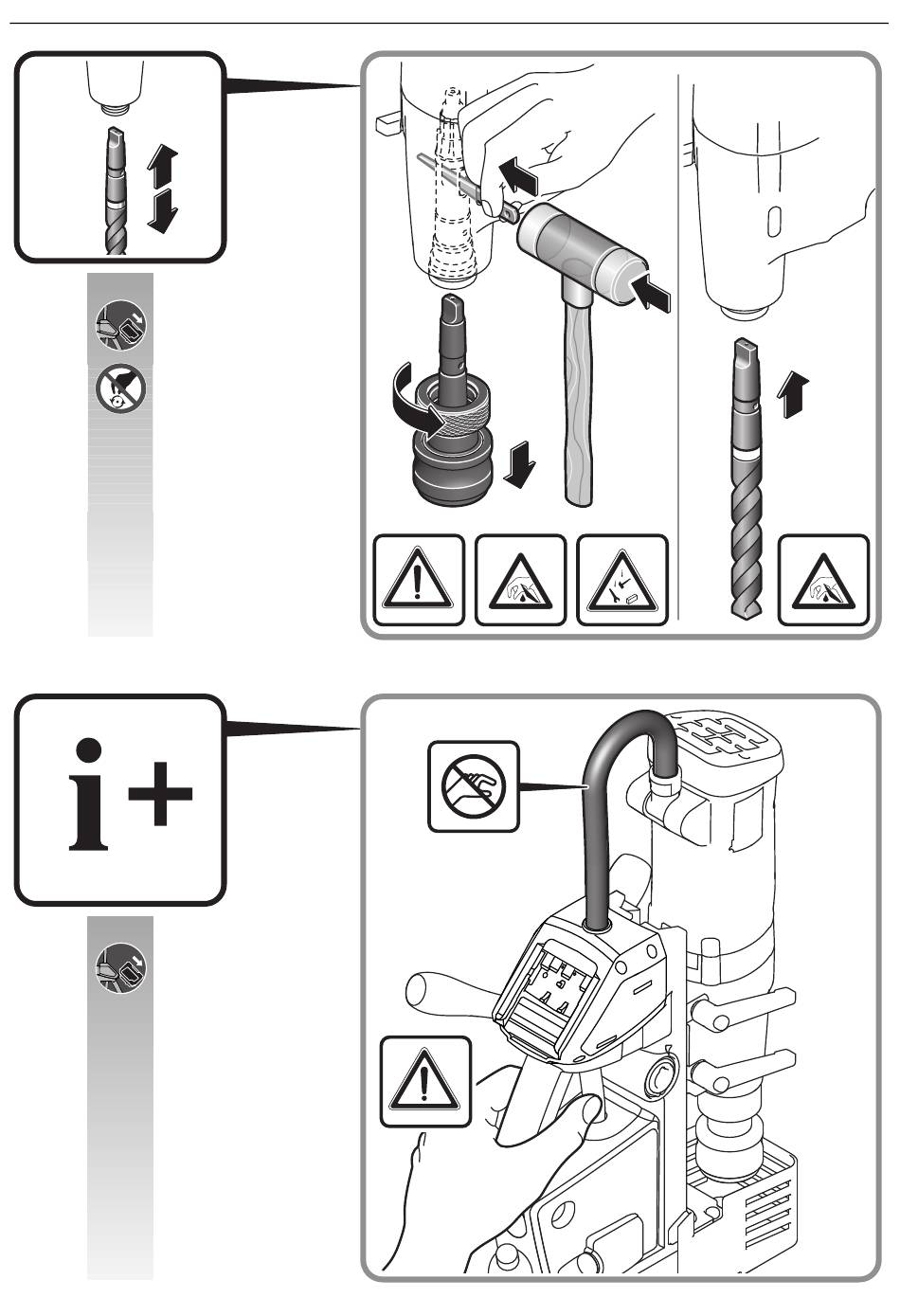 i+