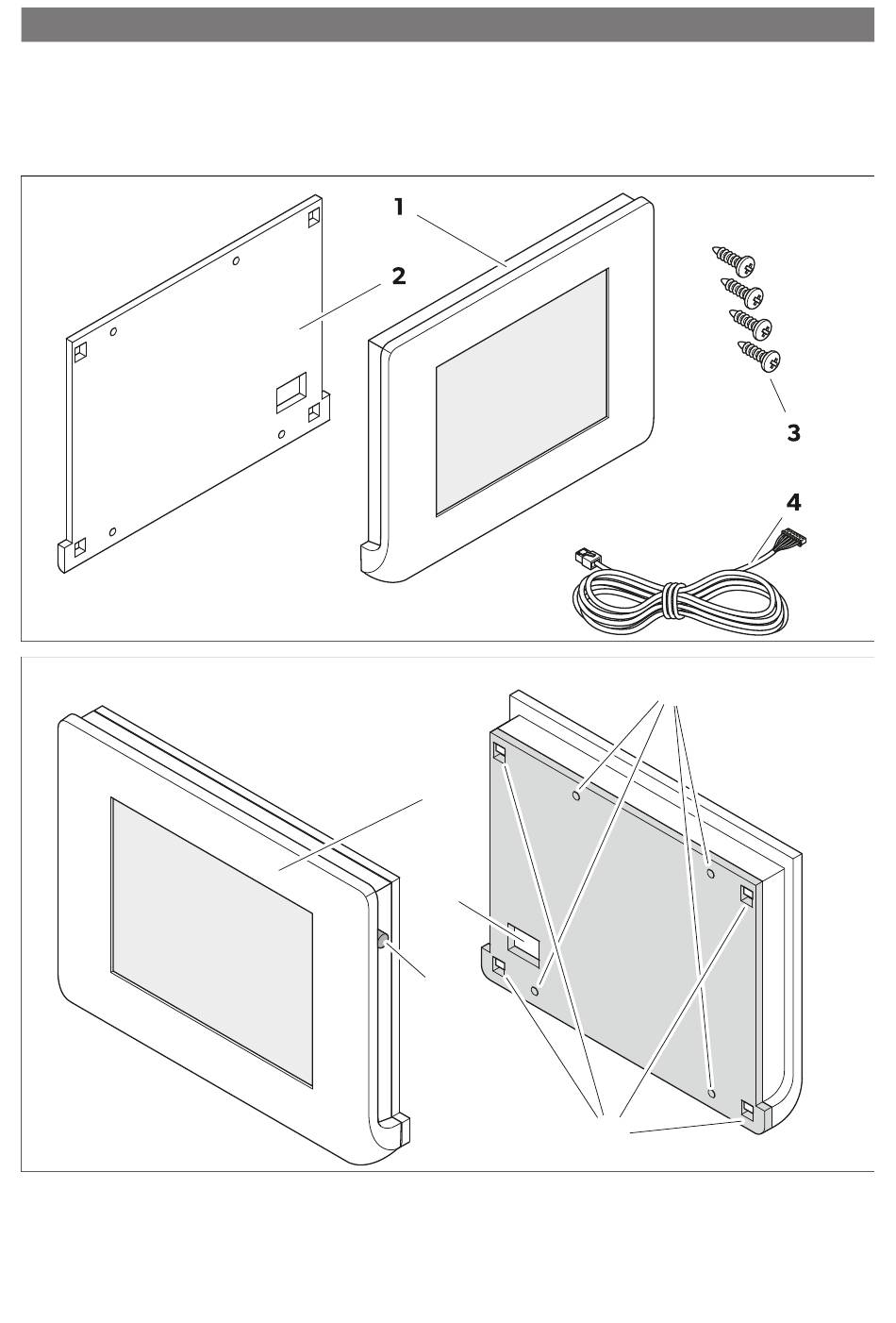 1
2
3
4