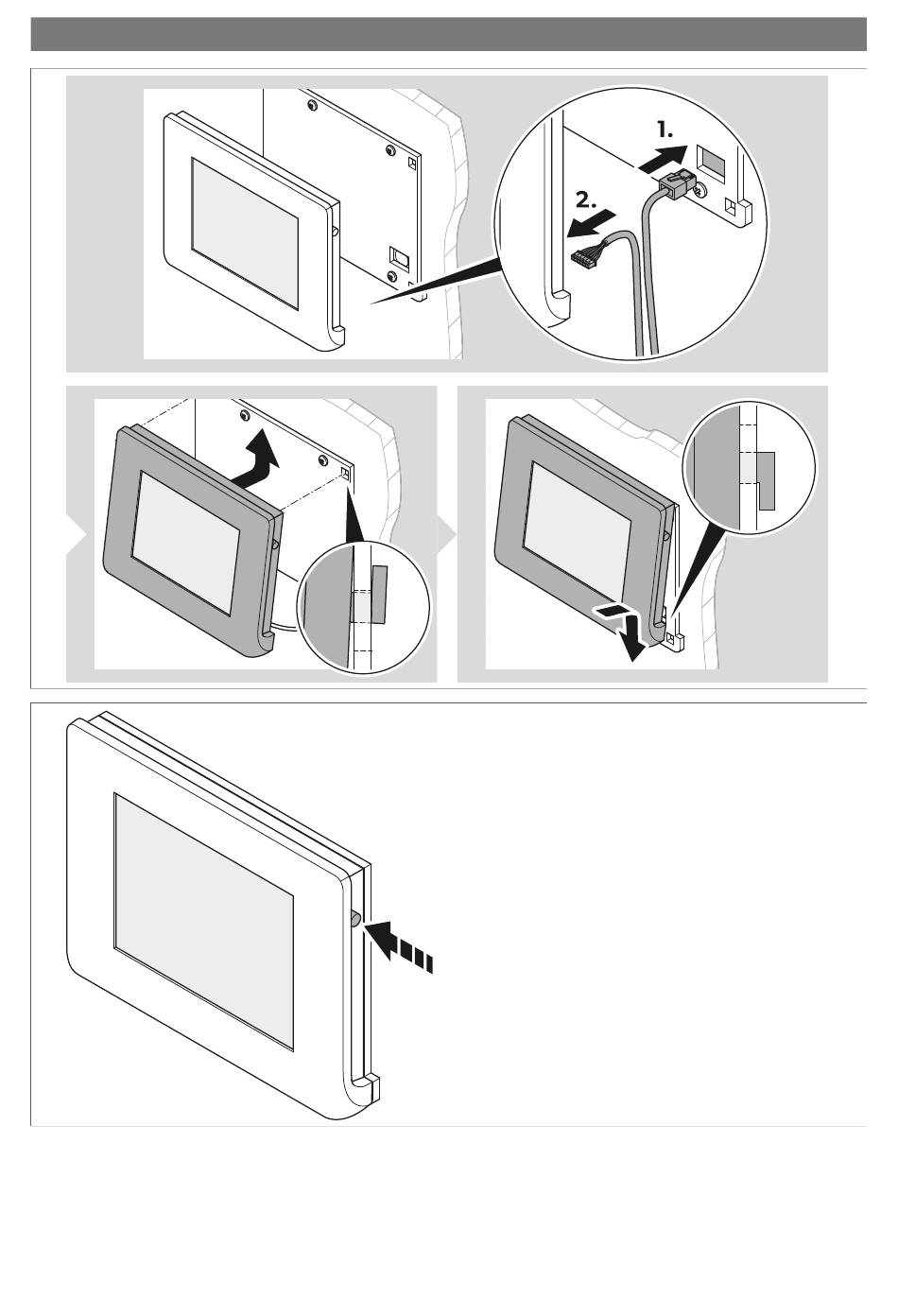 1.
2.