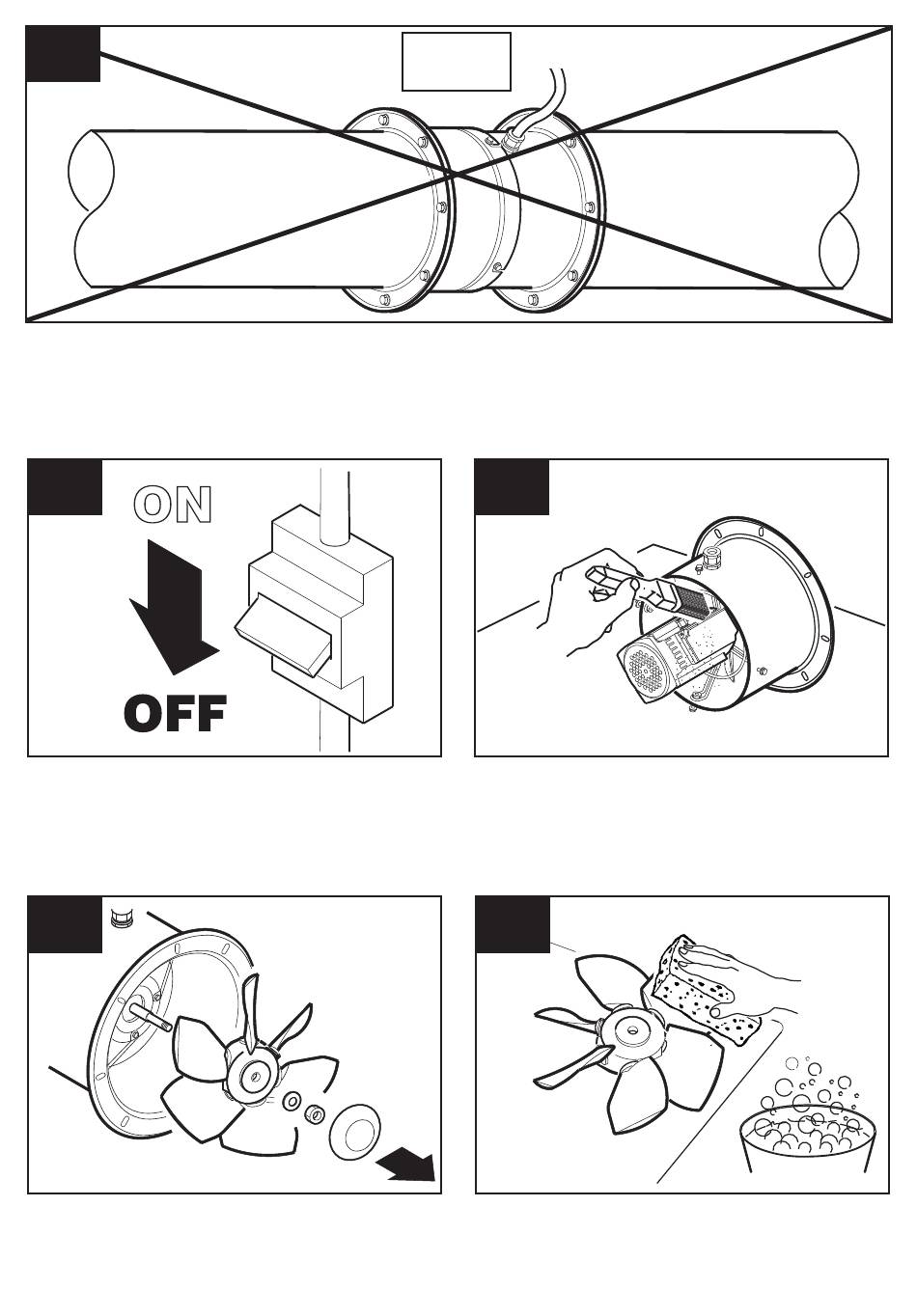 ON

OFF