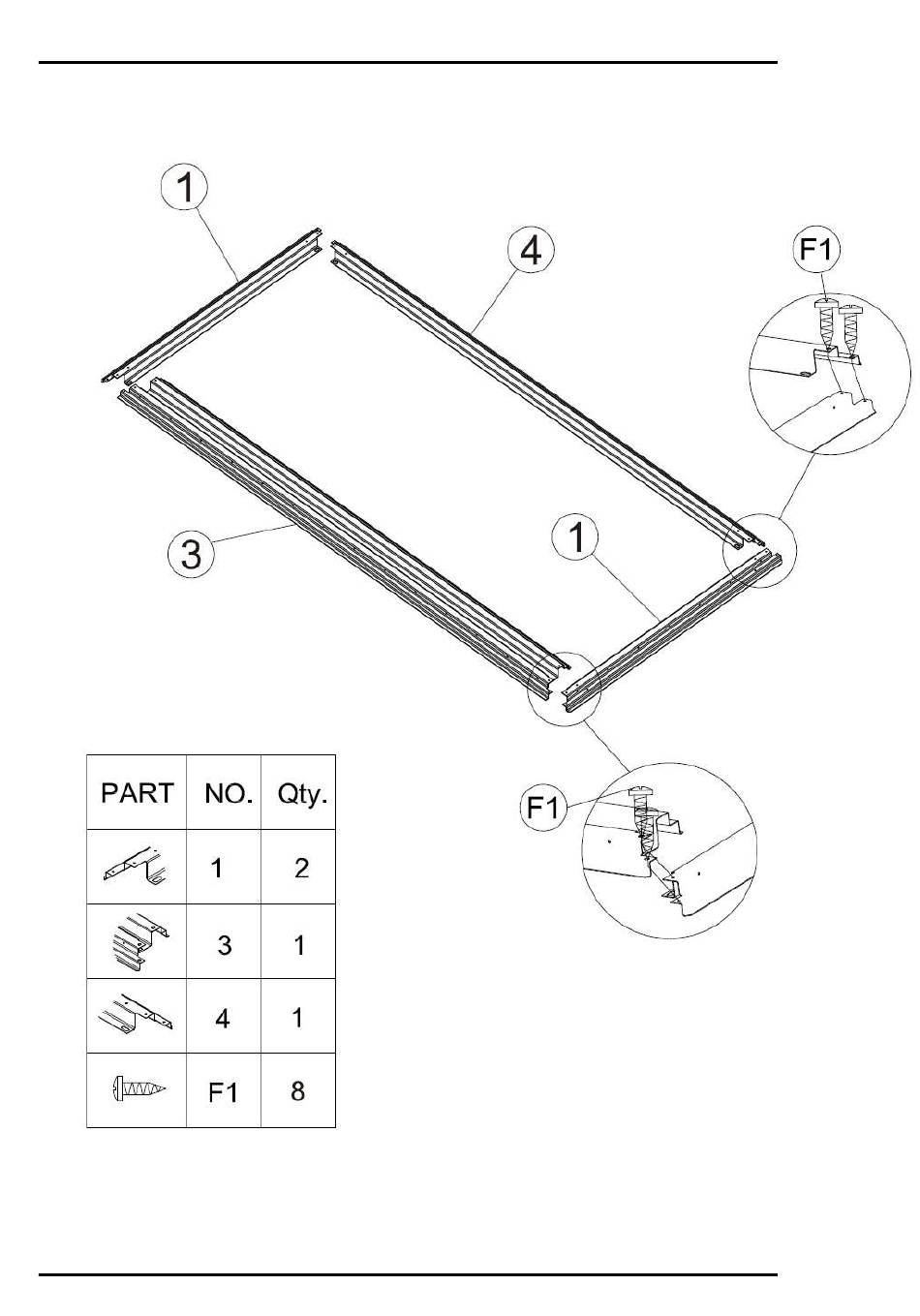 1

4

F1

3

1

F1

| PART | NO. | Qty. |
|---|---|---|
| | 1 | 2 |
| | 3 | 1 |
| | 4 | 1 |
| | F1 | 8 |