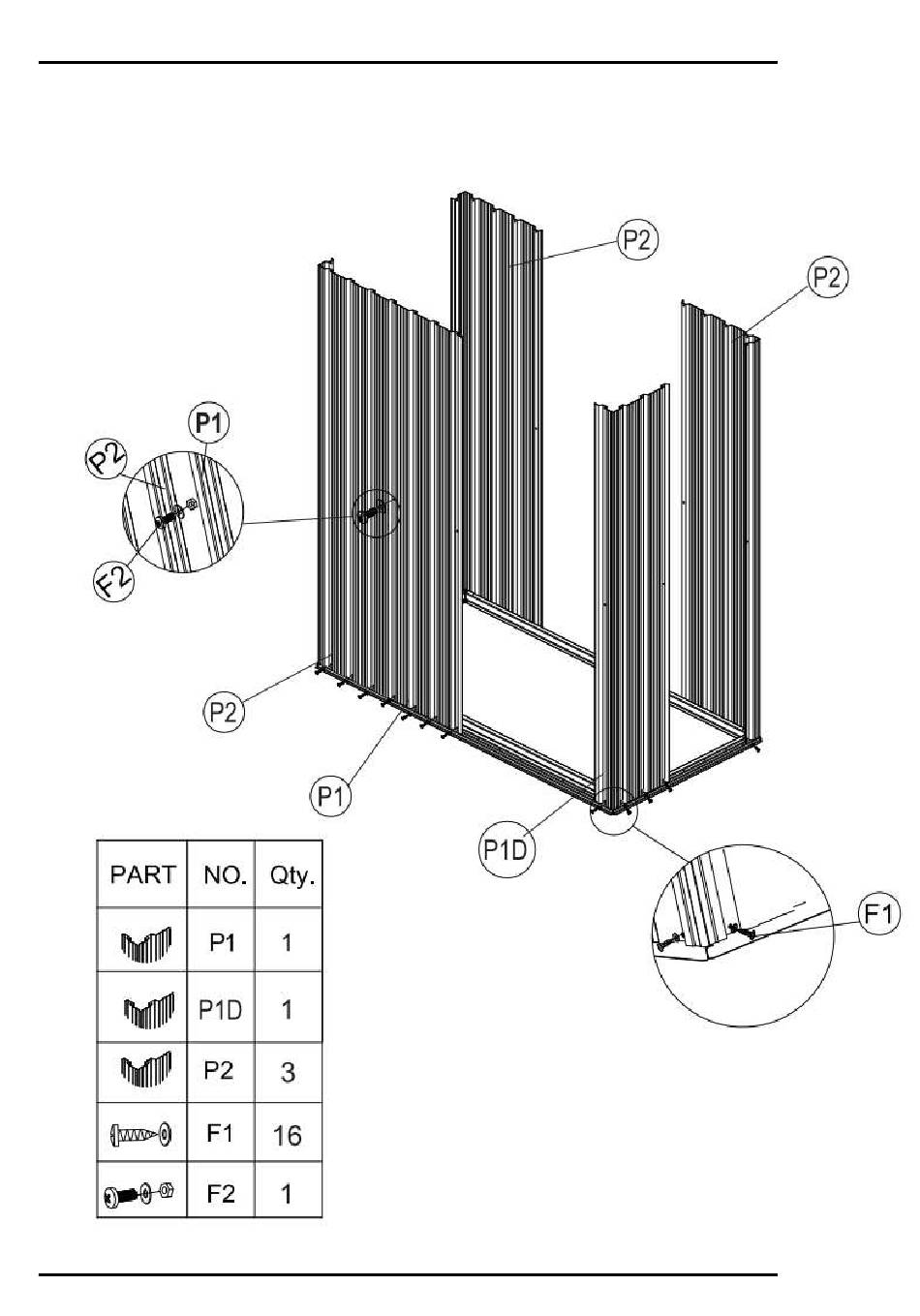 P2

P2

P1

P2

F2

P2

P1

P1D

F1

| PART | NO. | Qty. |
|---|---|---|
| | P1 | 1 |
| | P1D | 1 |
| | P2 | 3 |
| | F1 | 16 |
| | F2 | 1 |