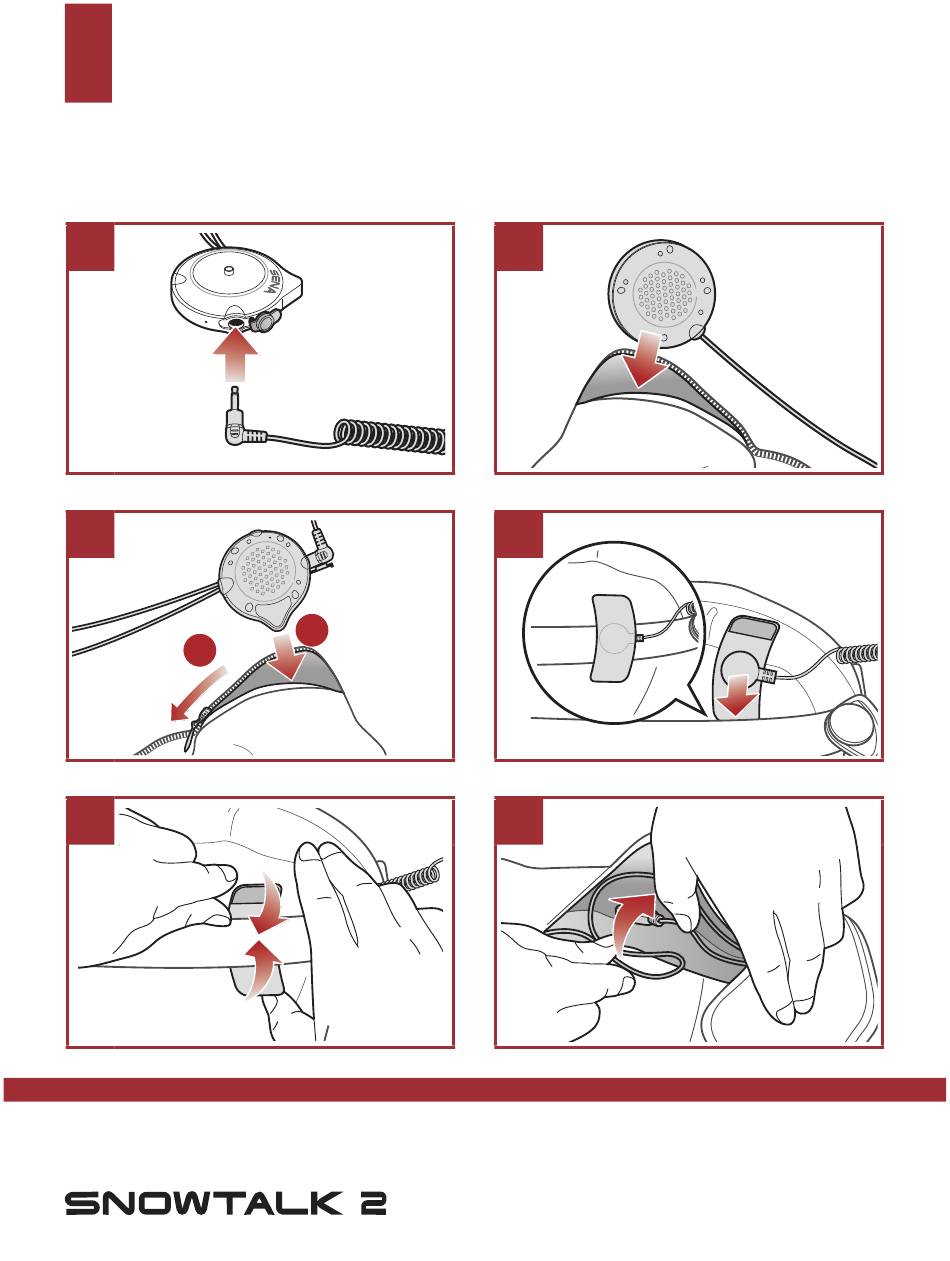 SENA

SNOWTALK 2