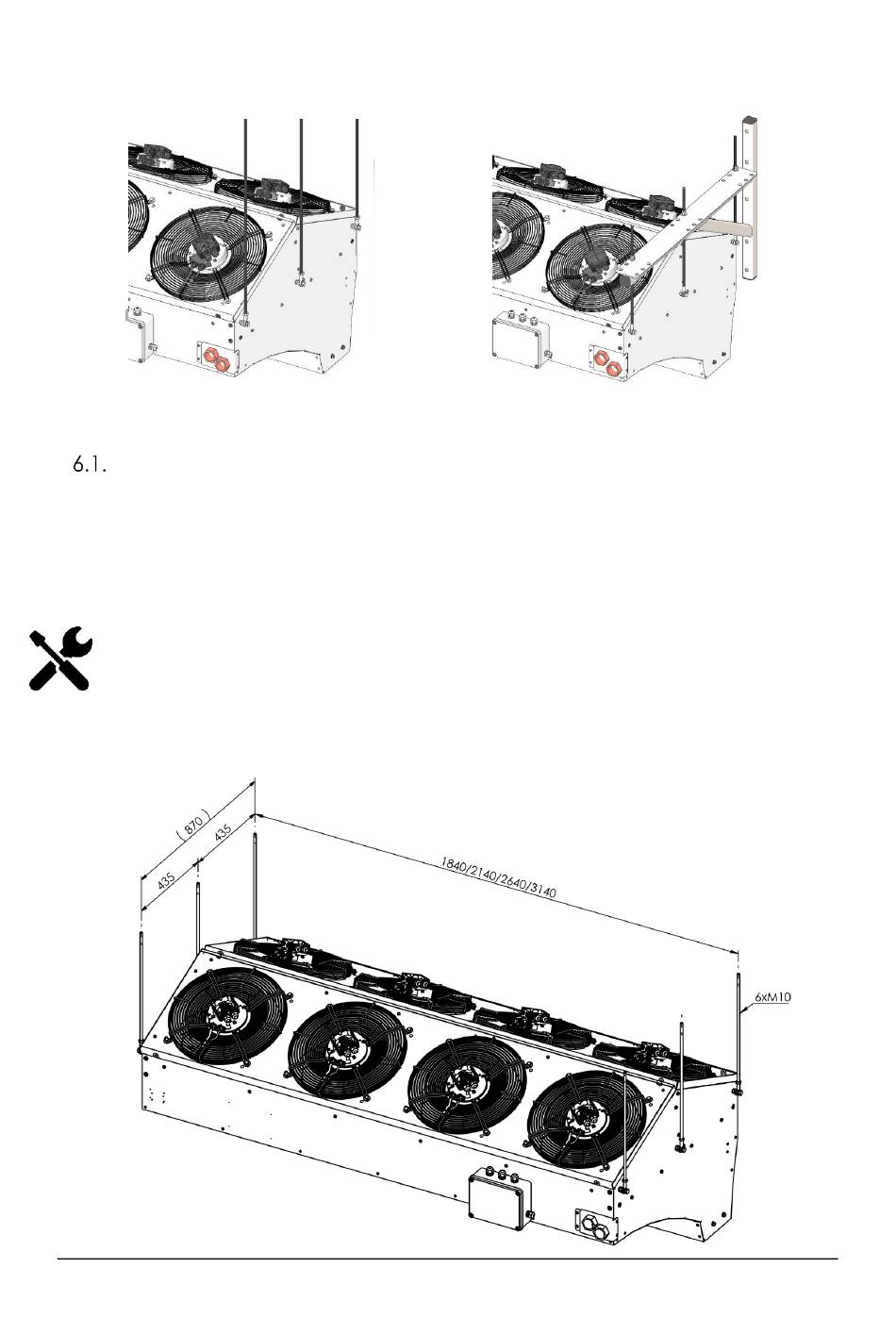 6.1.

( 870 )

435

435

1840/2140/2640/3140

6xM10