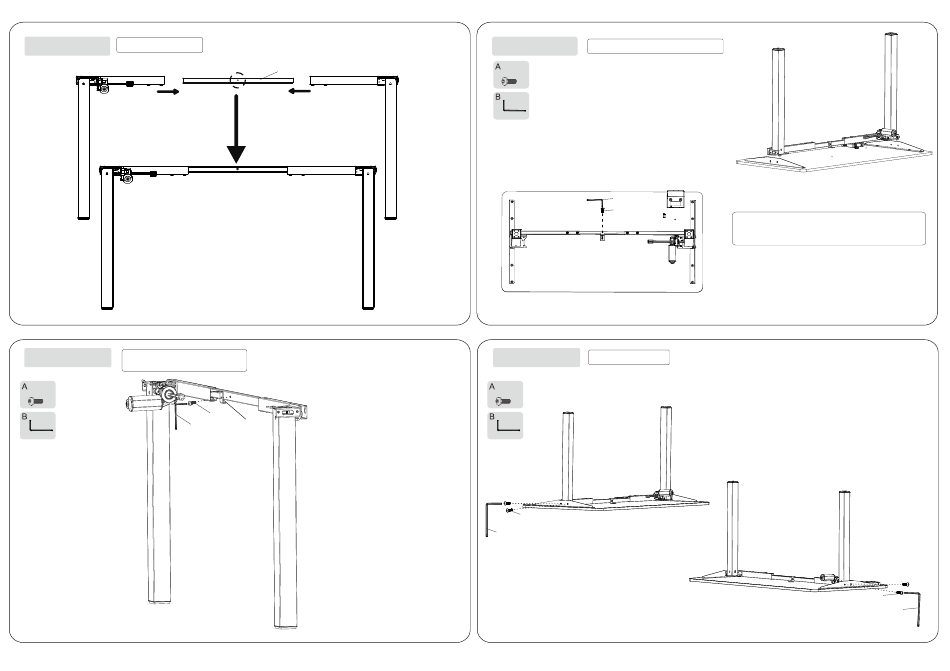 A

B

A

B

A

B